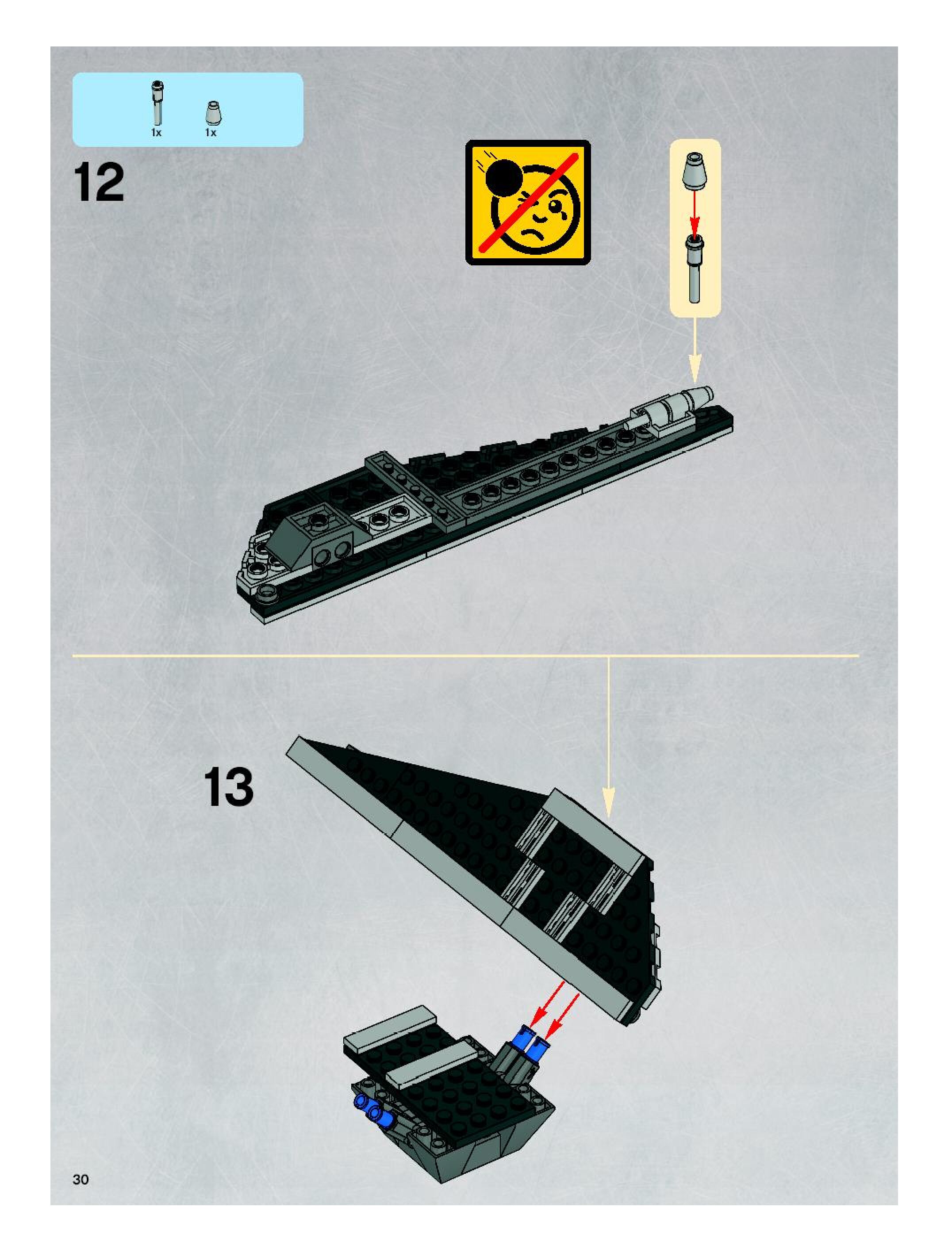 1x 1x

12

13

30