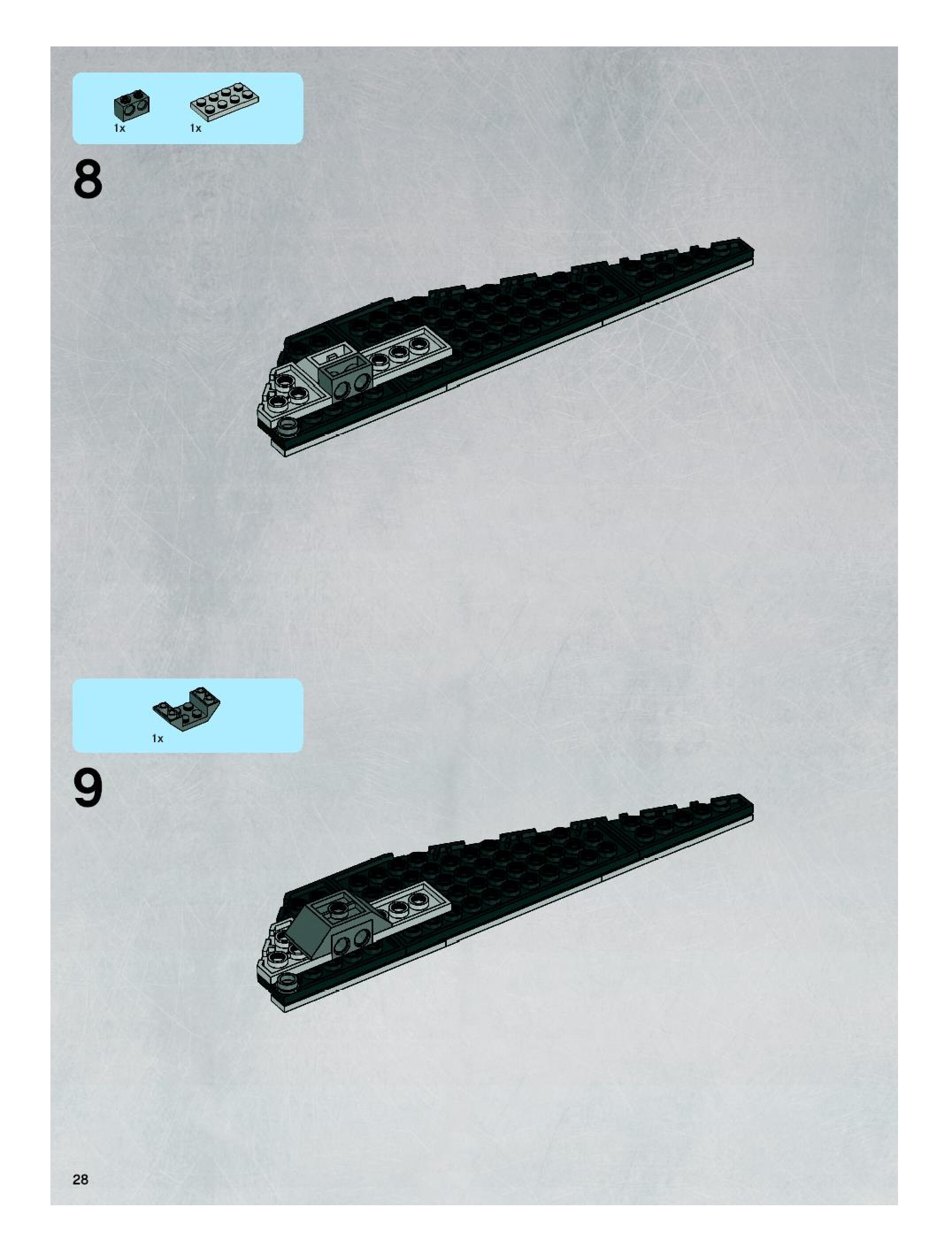 1x 1x

8

1x

9

28