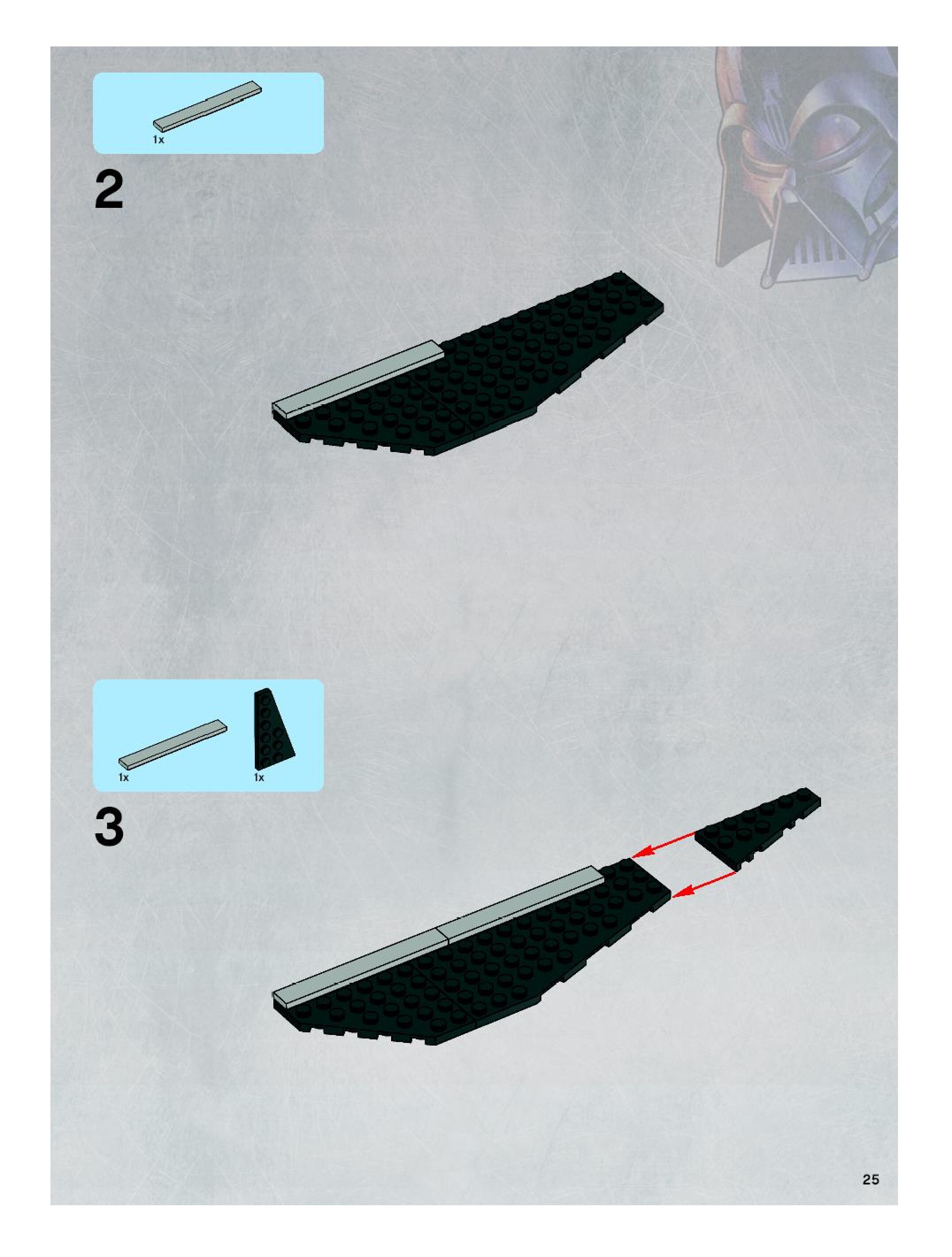 1x

2

1x

1x

3

25