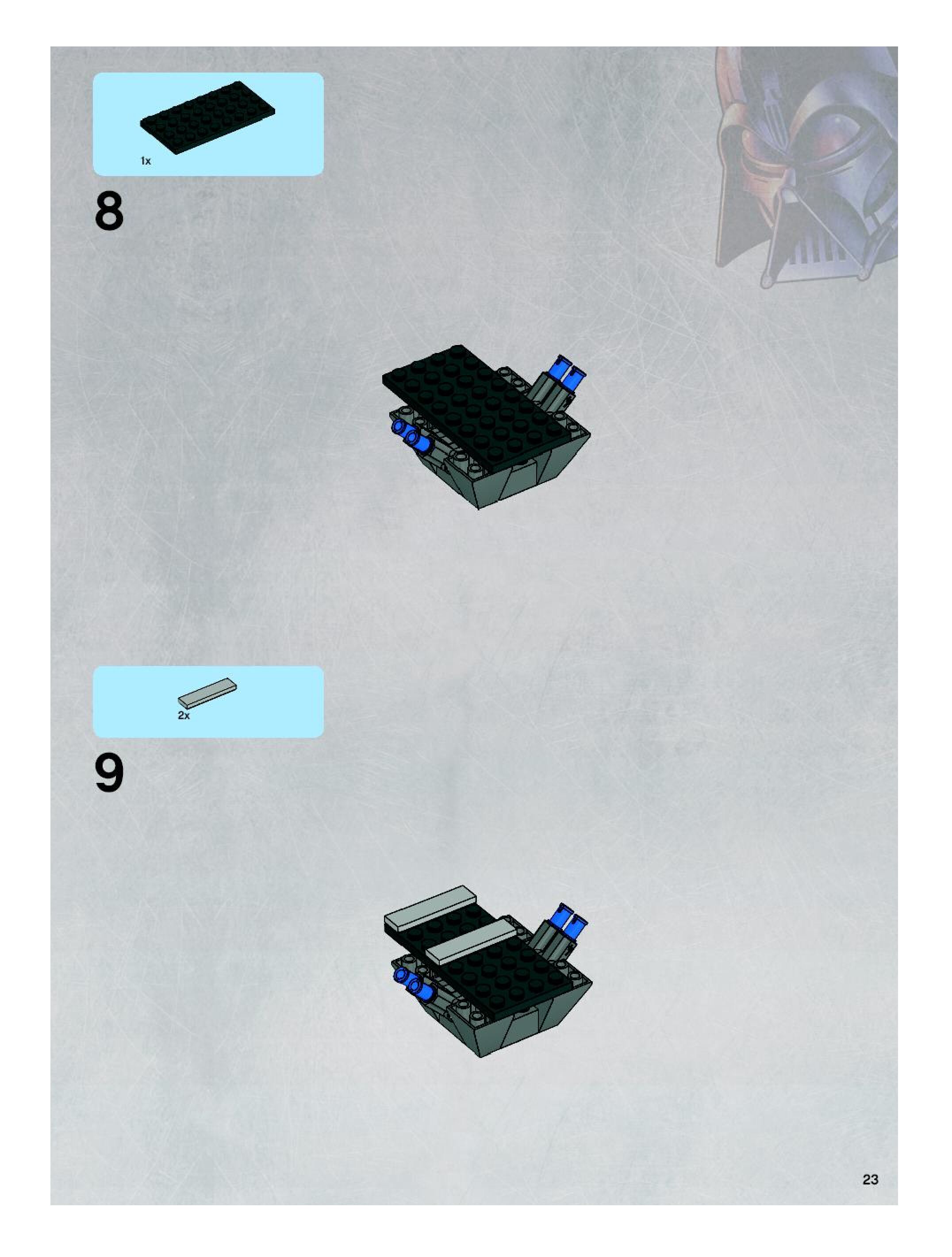 1x

8

2x

9

23