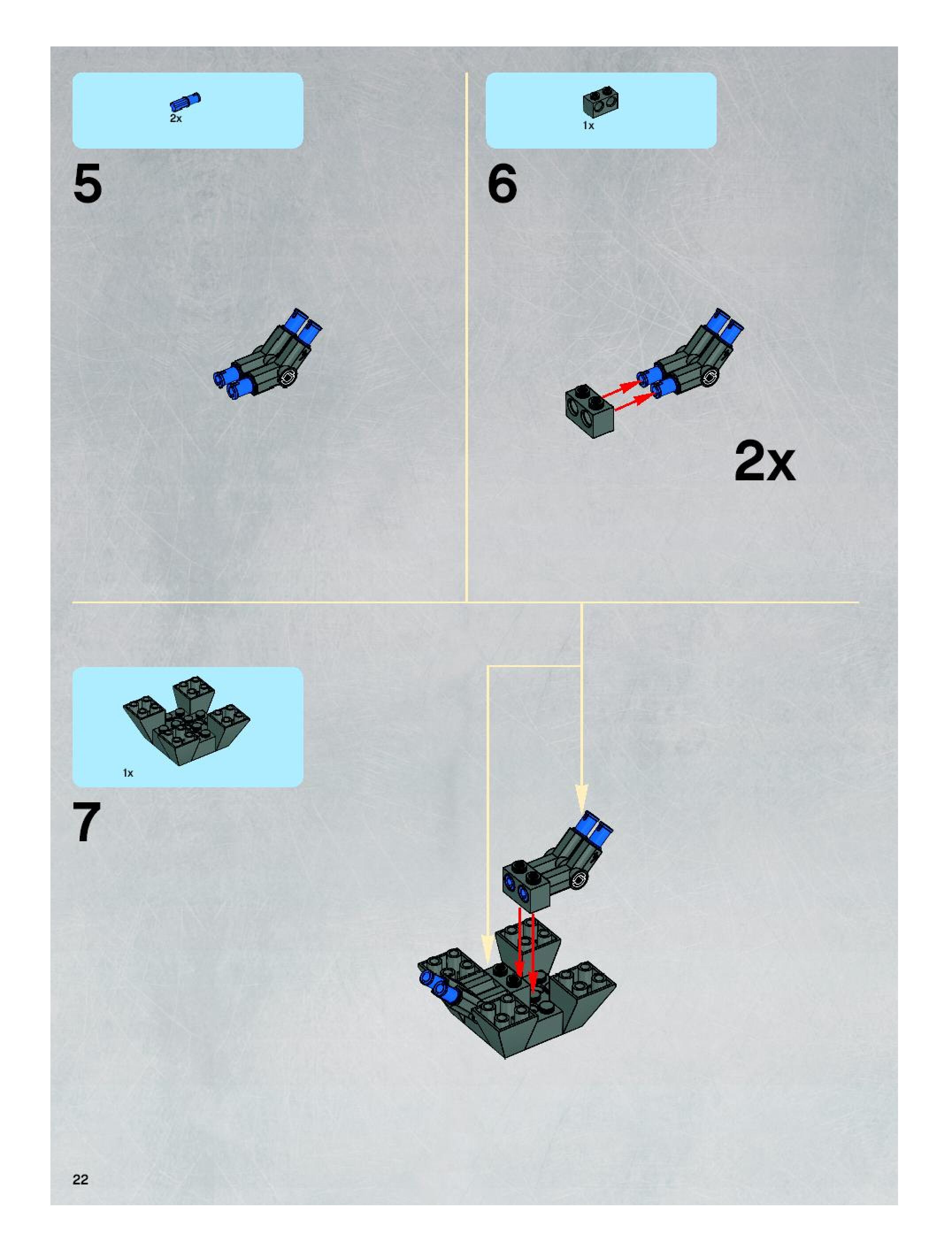 2x

5

1x

6

2x

1x

7

22