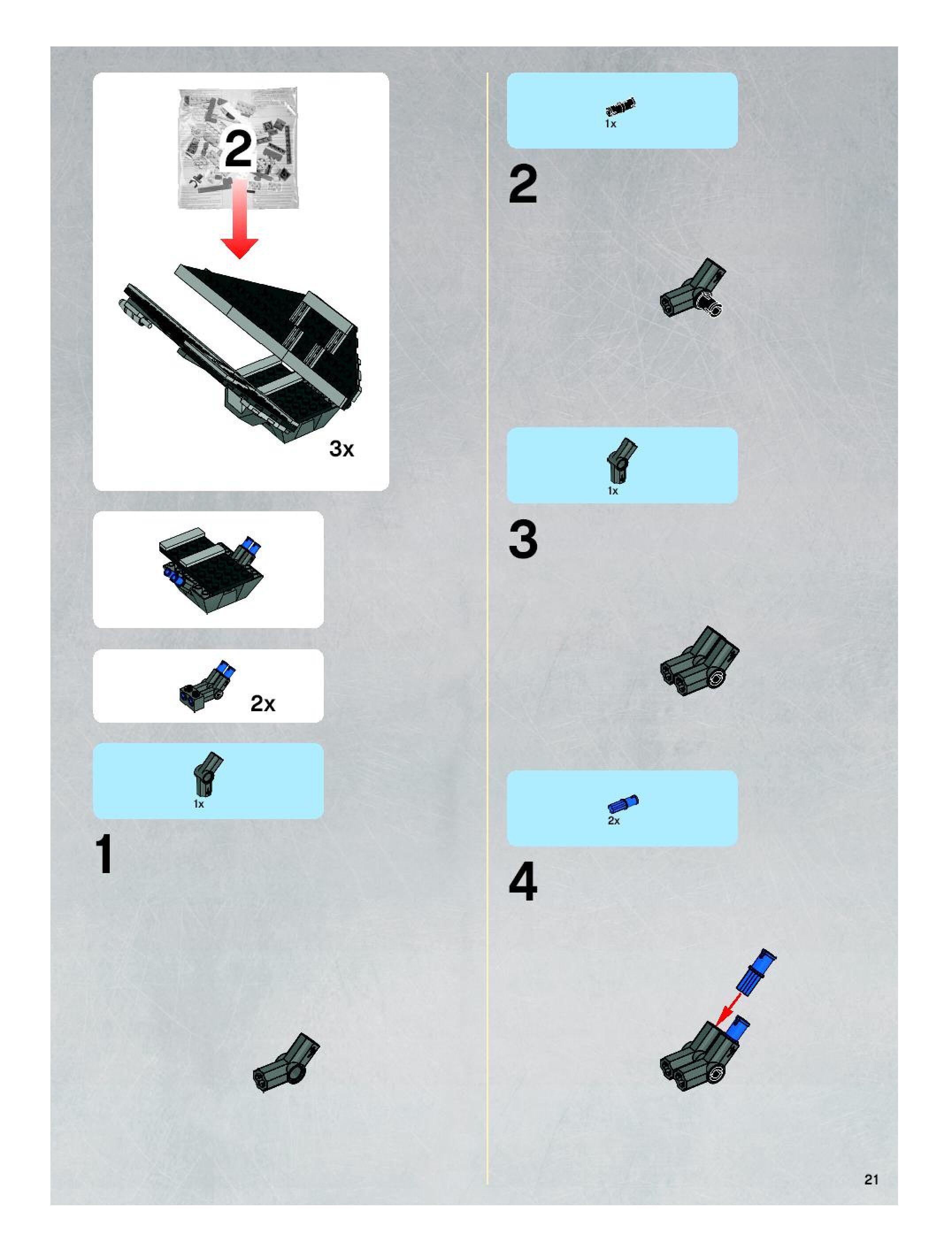 2

3x

2x

1x

1

1x

2

1x

3

2x

4

21