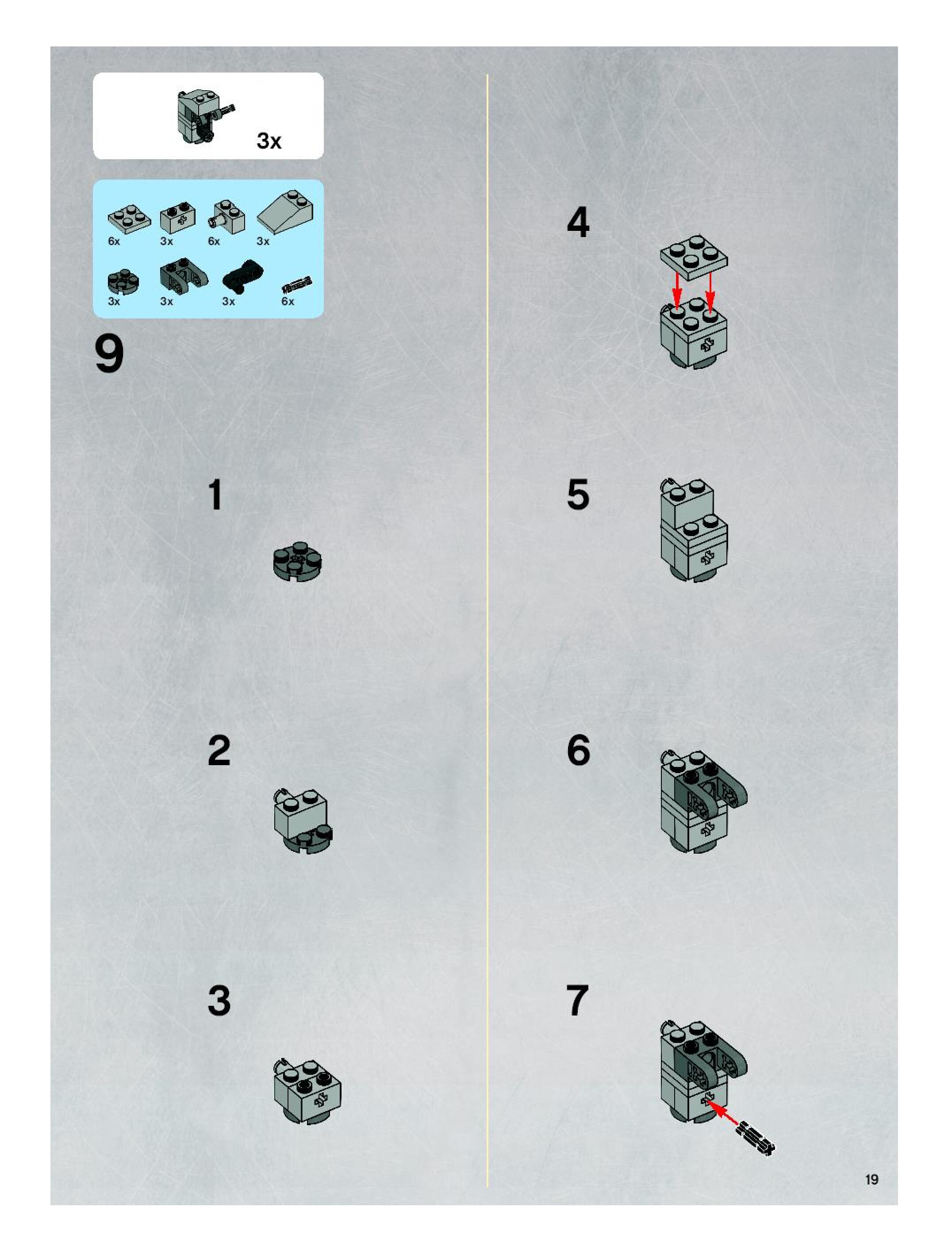 3x

6x 3x 6x 3x
3x 3x 3x 6x

9

1

2

3

4

5

6

7

19