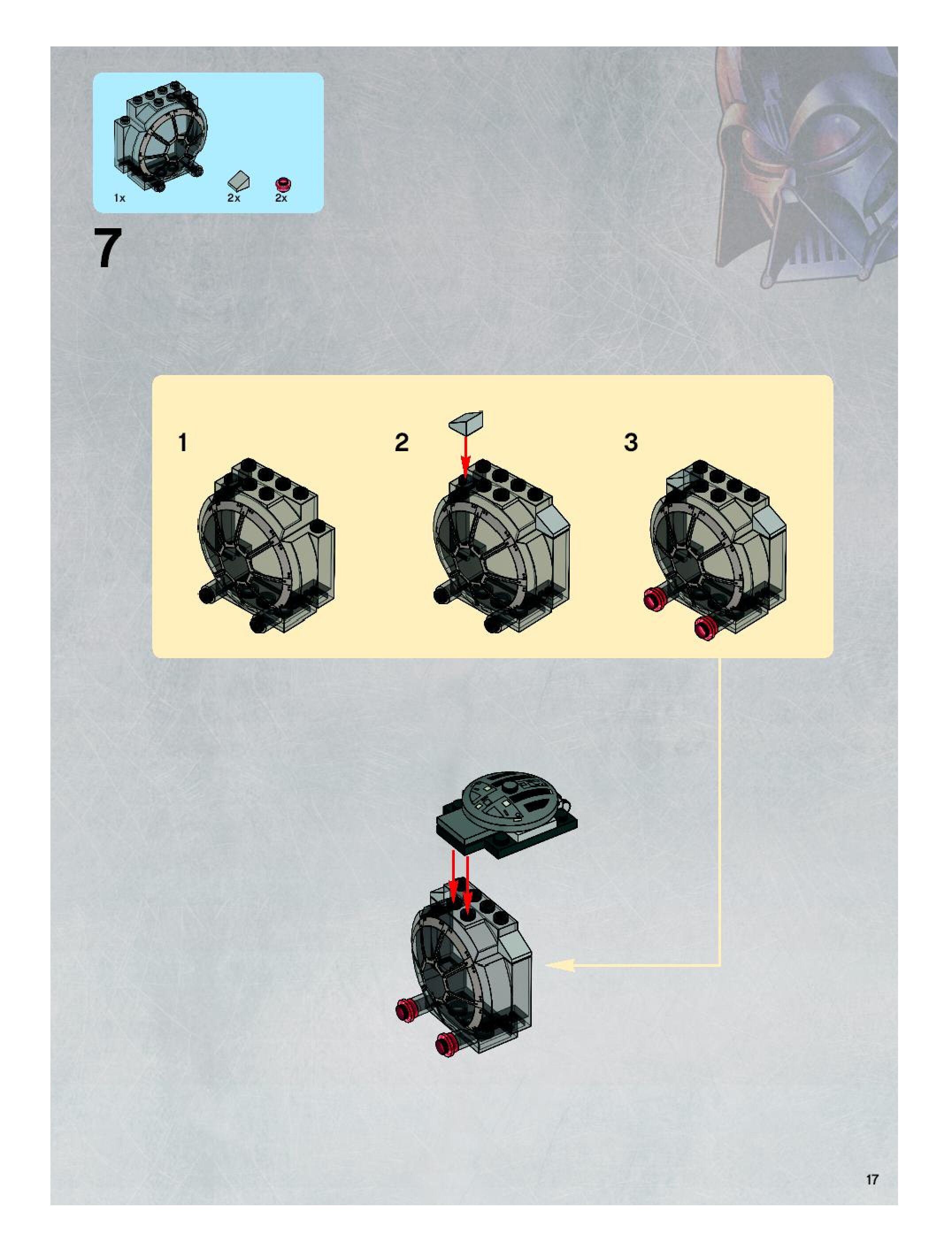 1x 2x 2x

7

1

2

3

17