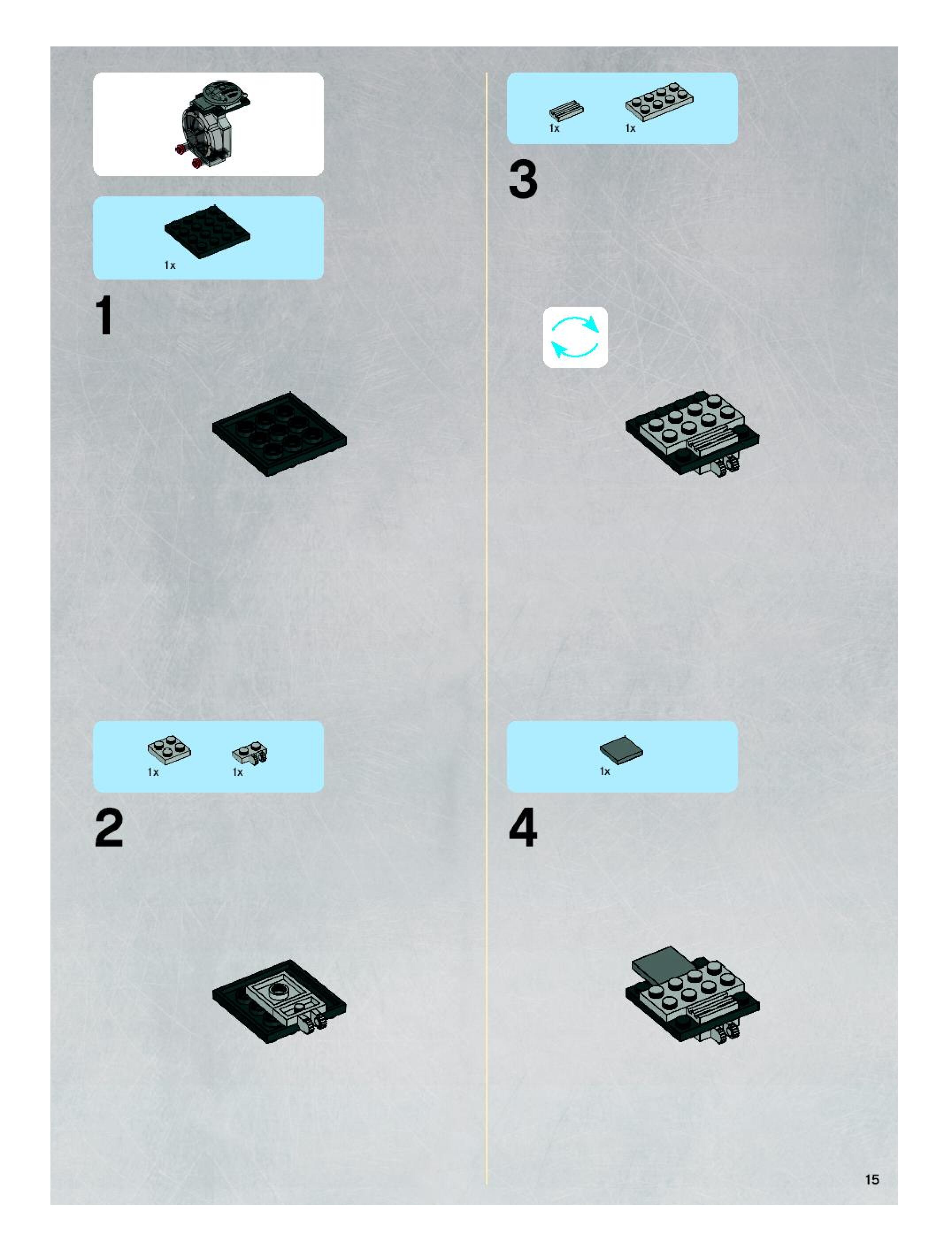 1x

1

1x 1x

2

1x 1x

3

1x

4

15