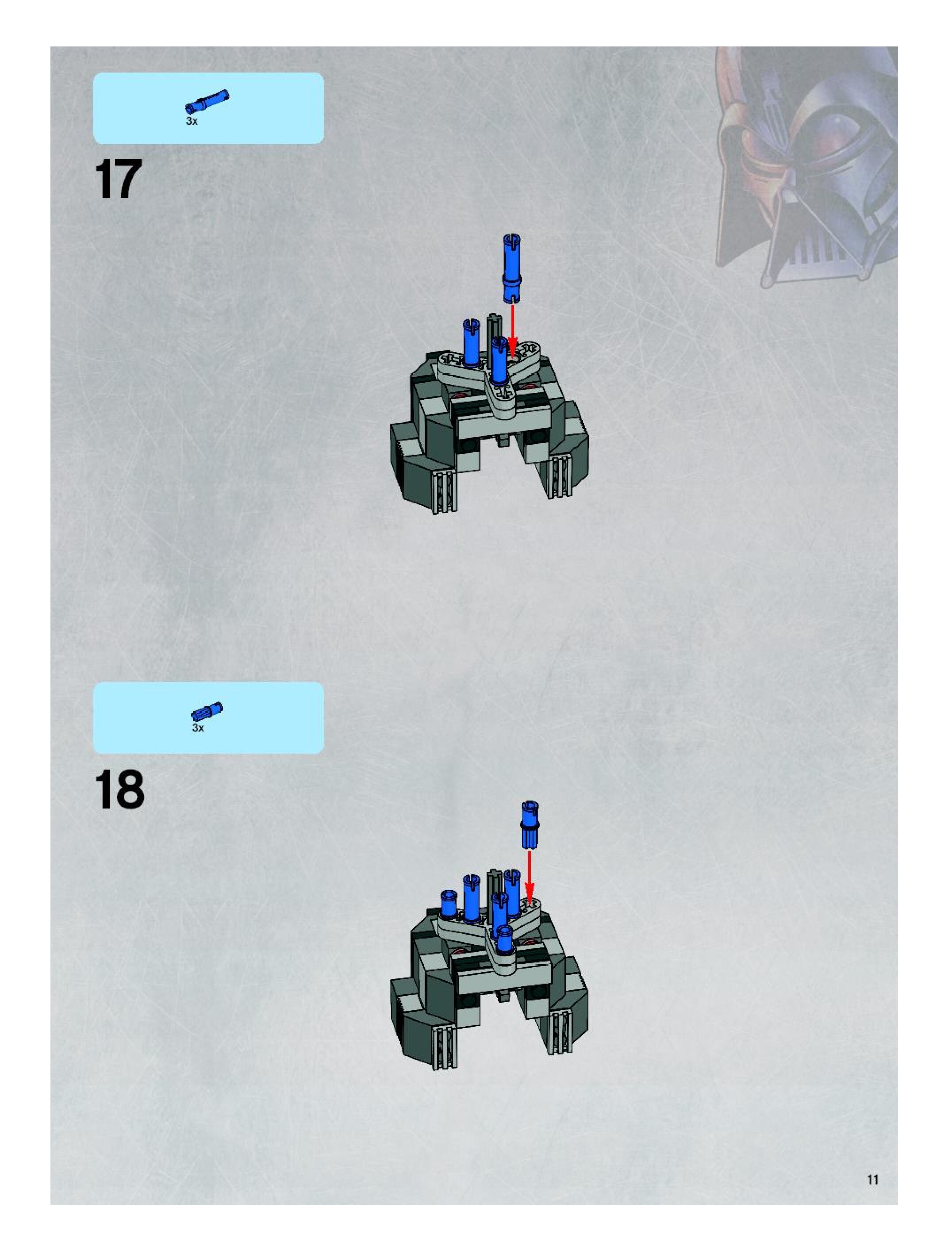 3x

17

3x

18

11