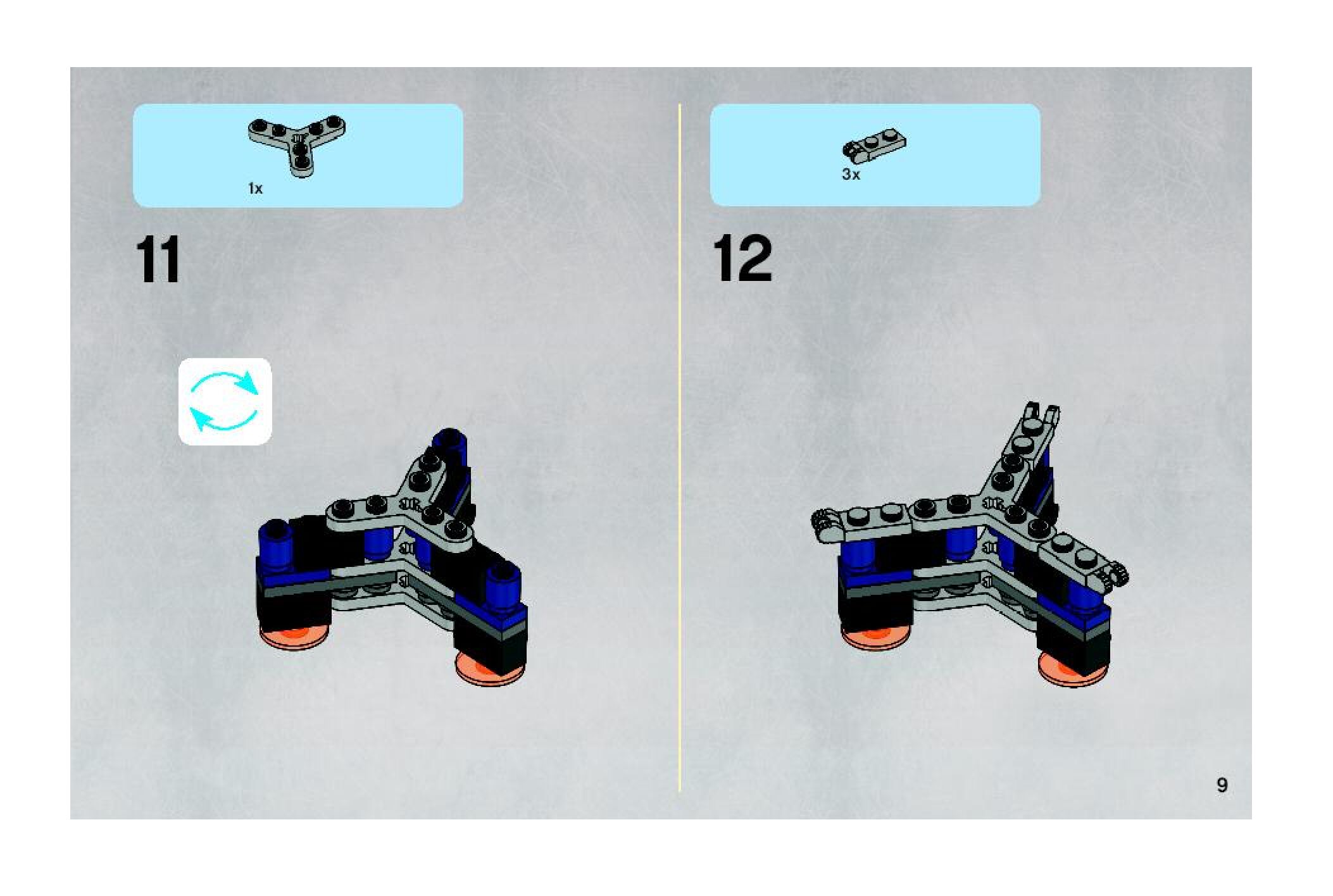 1x

11

3x

12

9