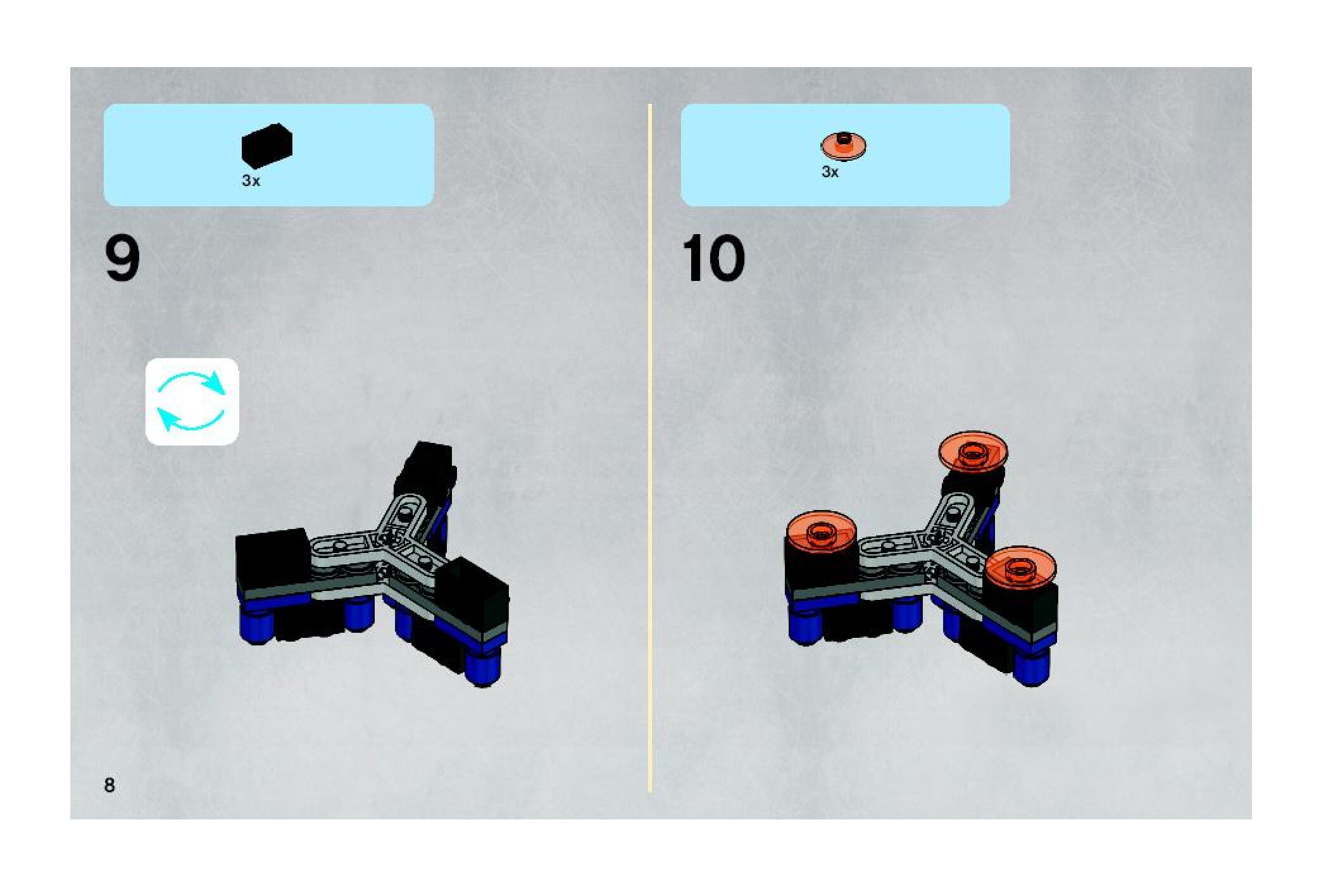 3x

9

3x

10

8