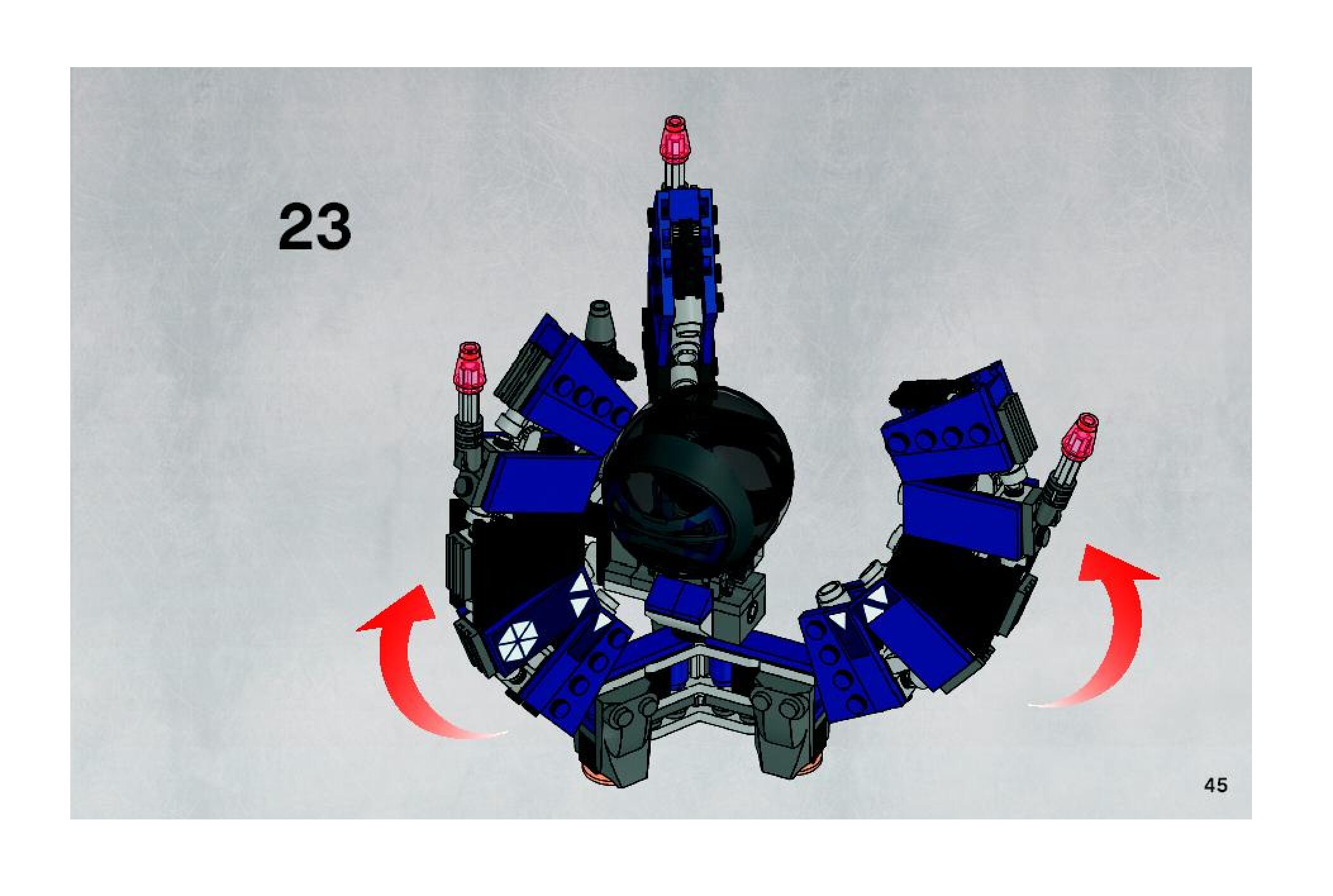 23

45