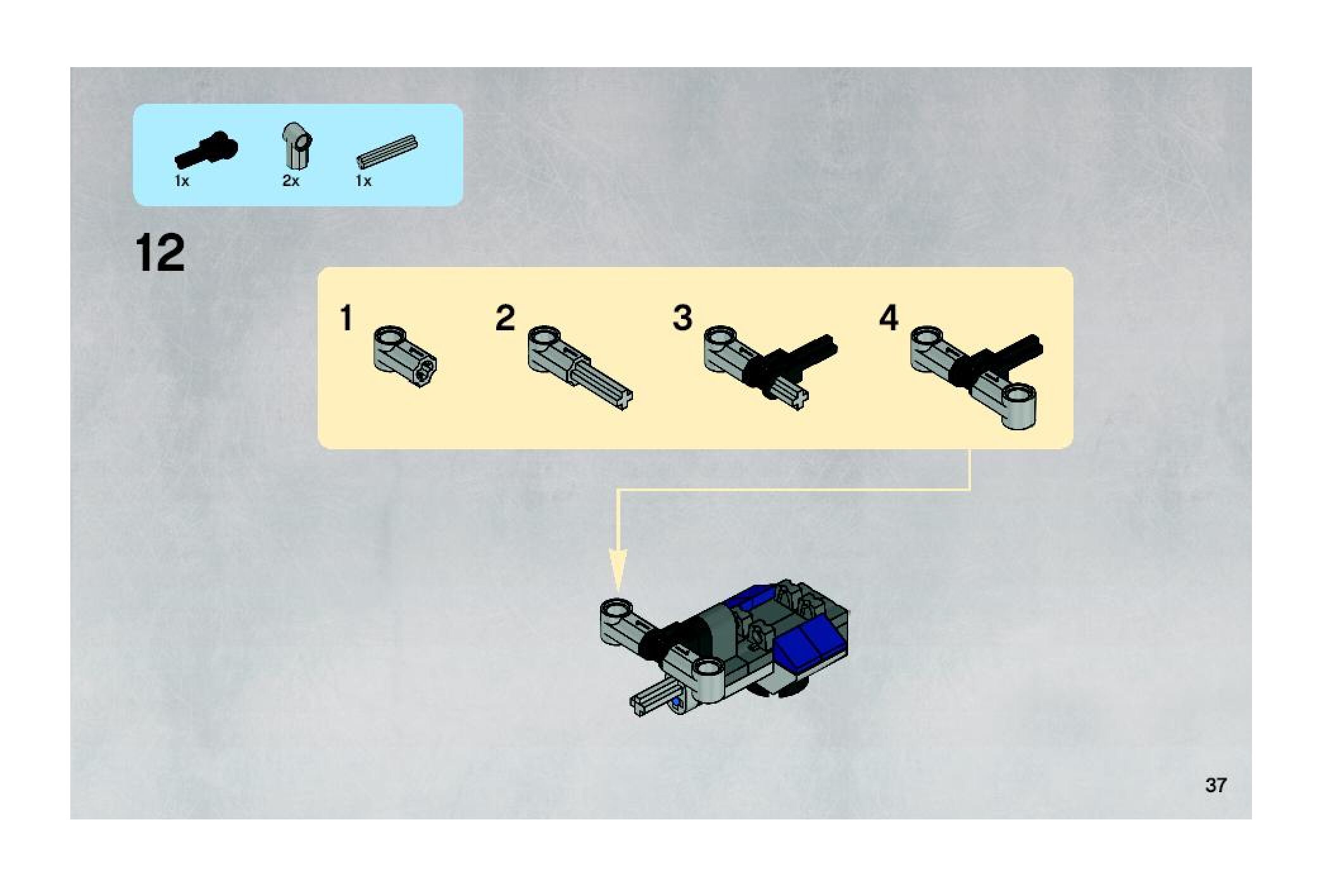 1x
2x
1x

12

1
2
3
4

37