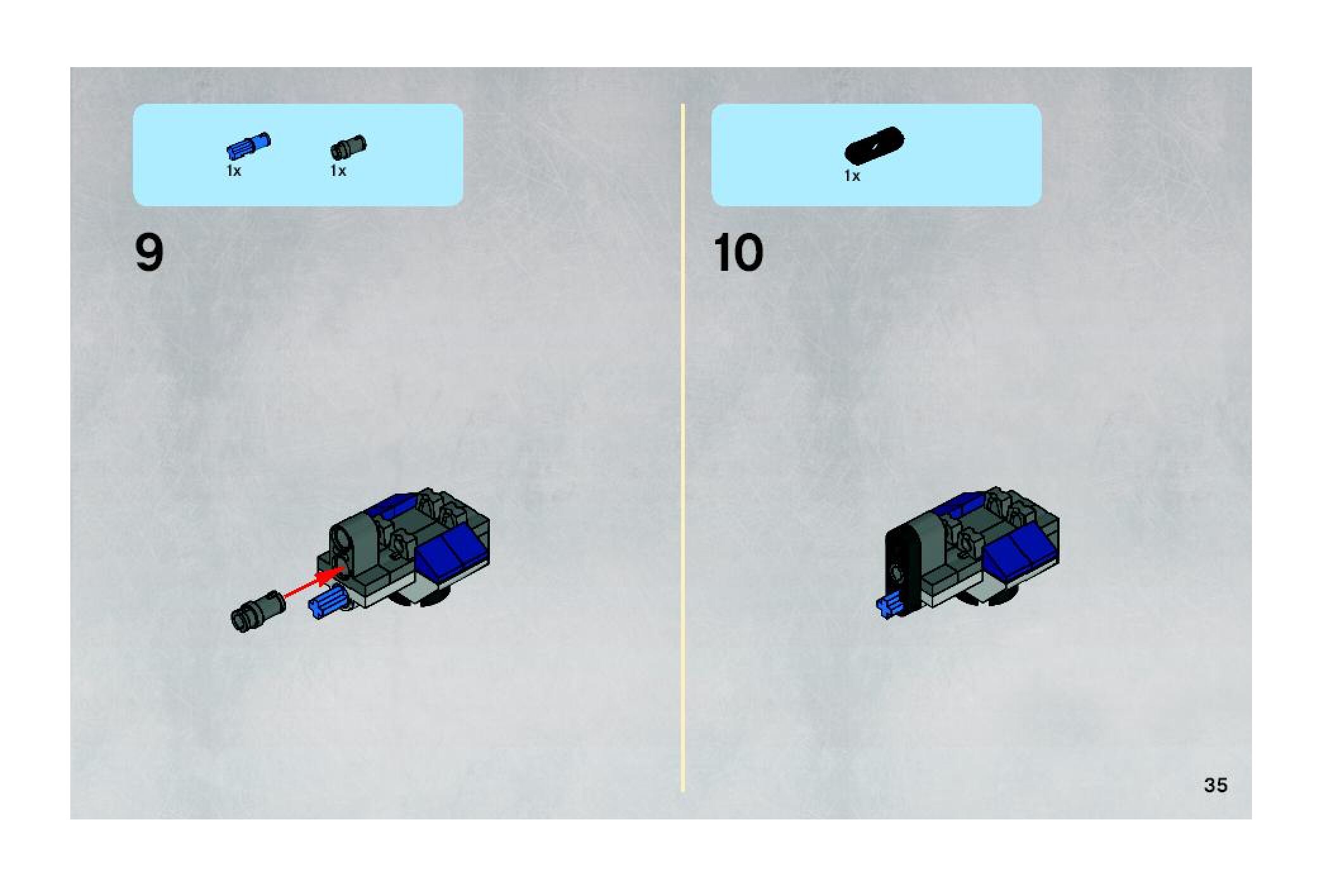 1x 1x

9

1x

10

35