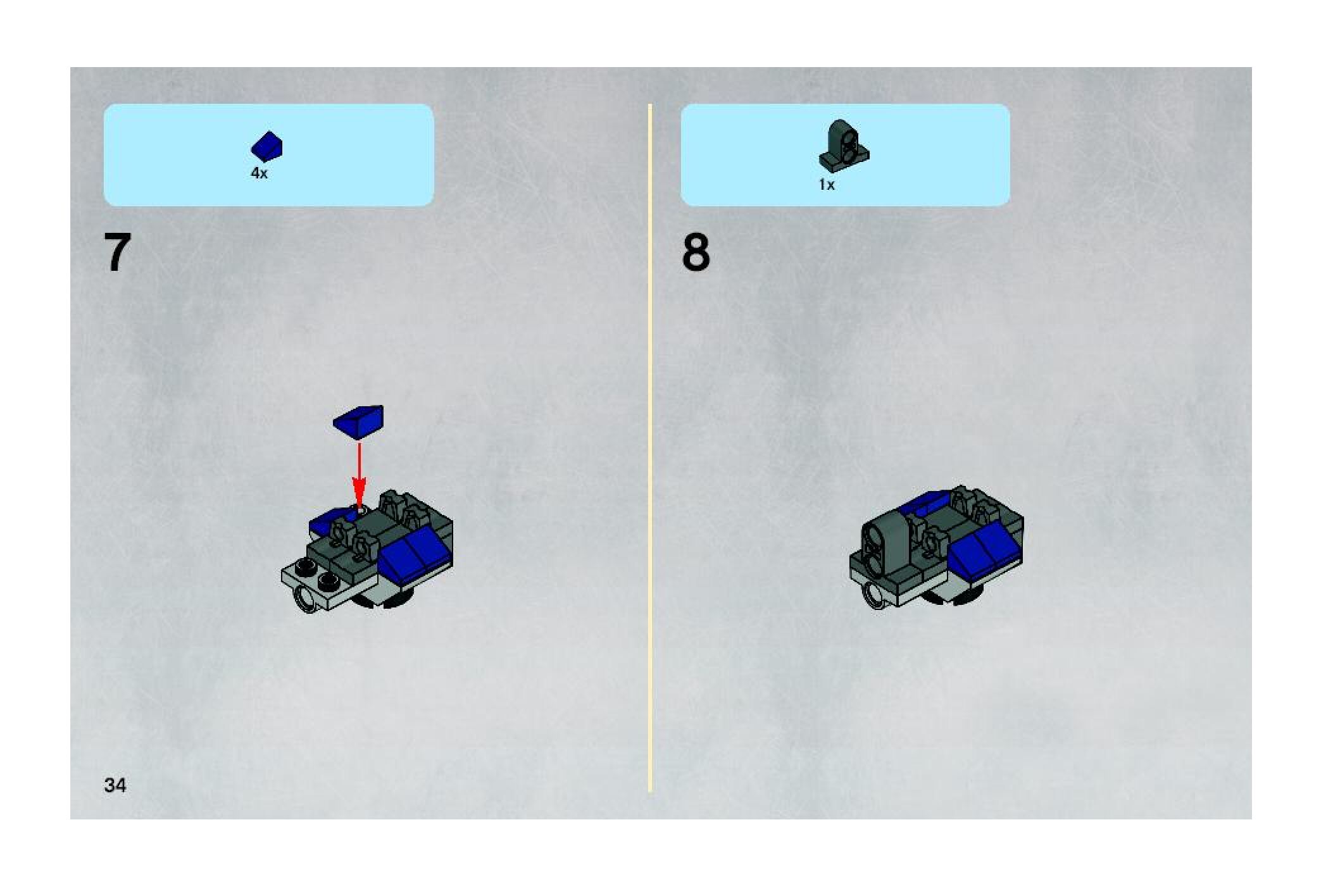 4x

7

34

1x

8