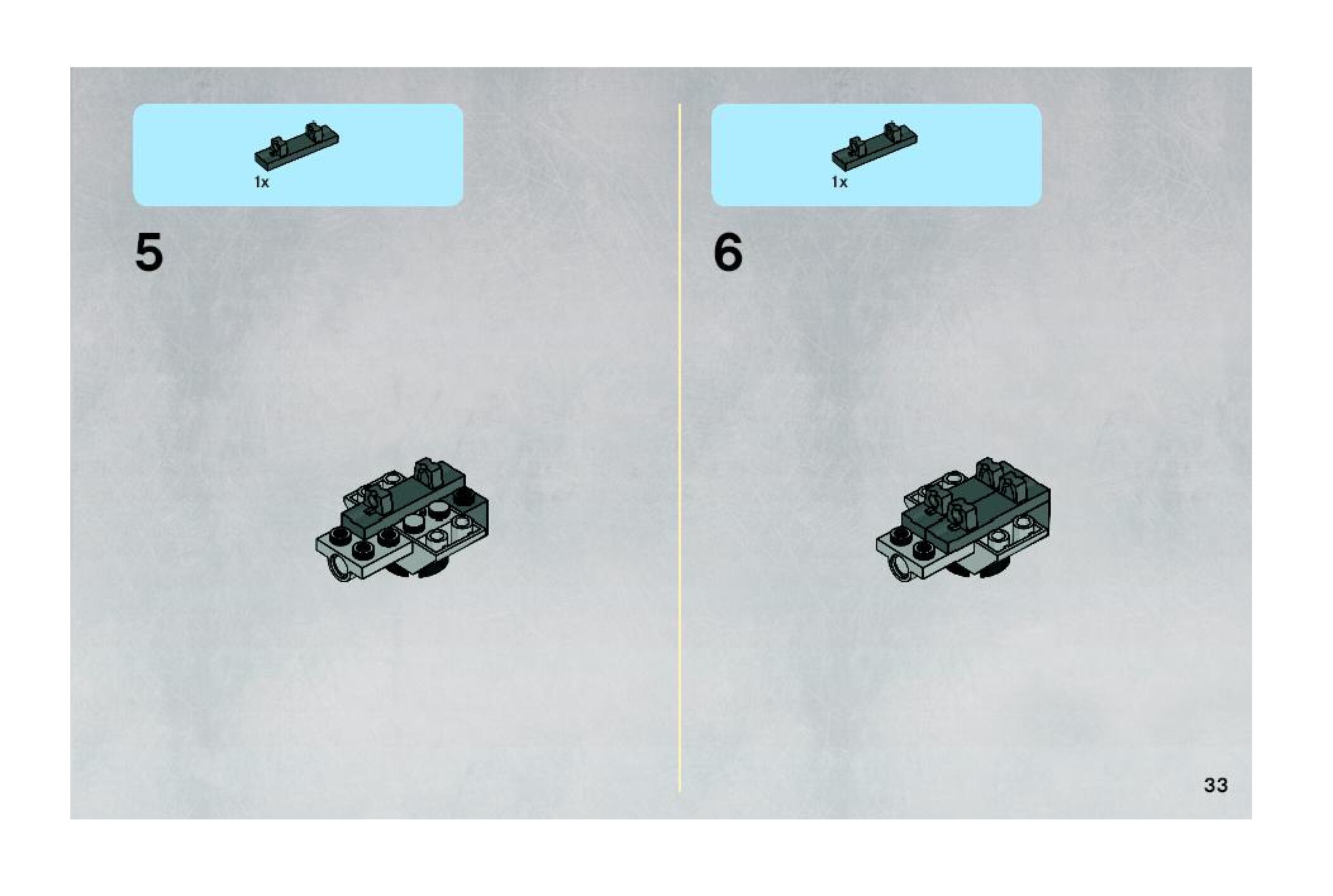 1x

5

1x

6

33