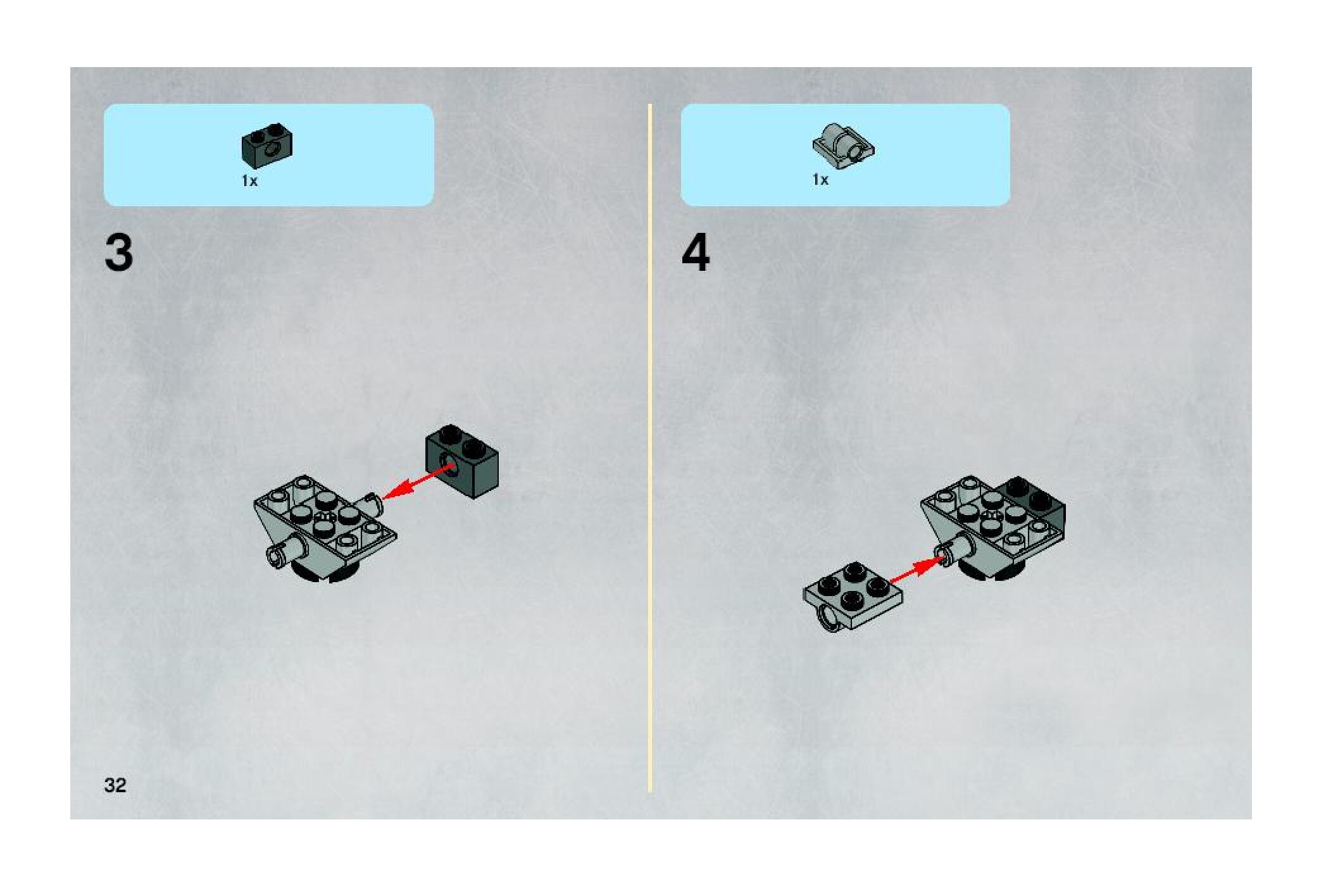 1x

3

1x

4

32