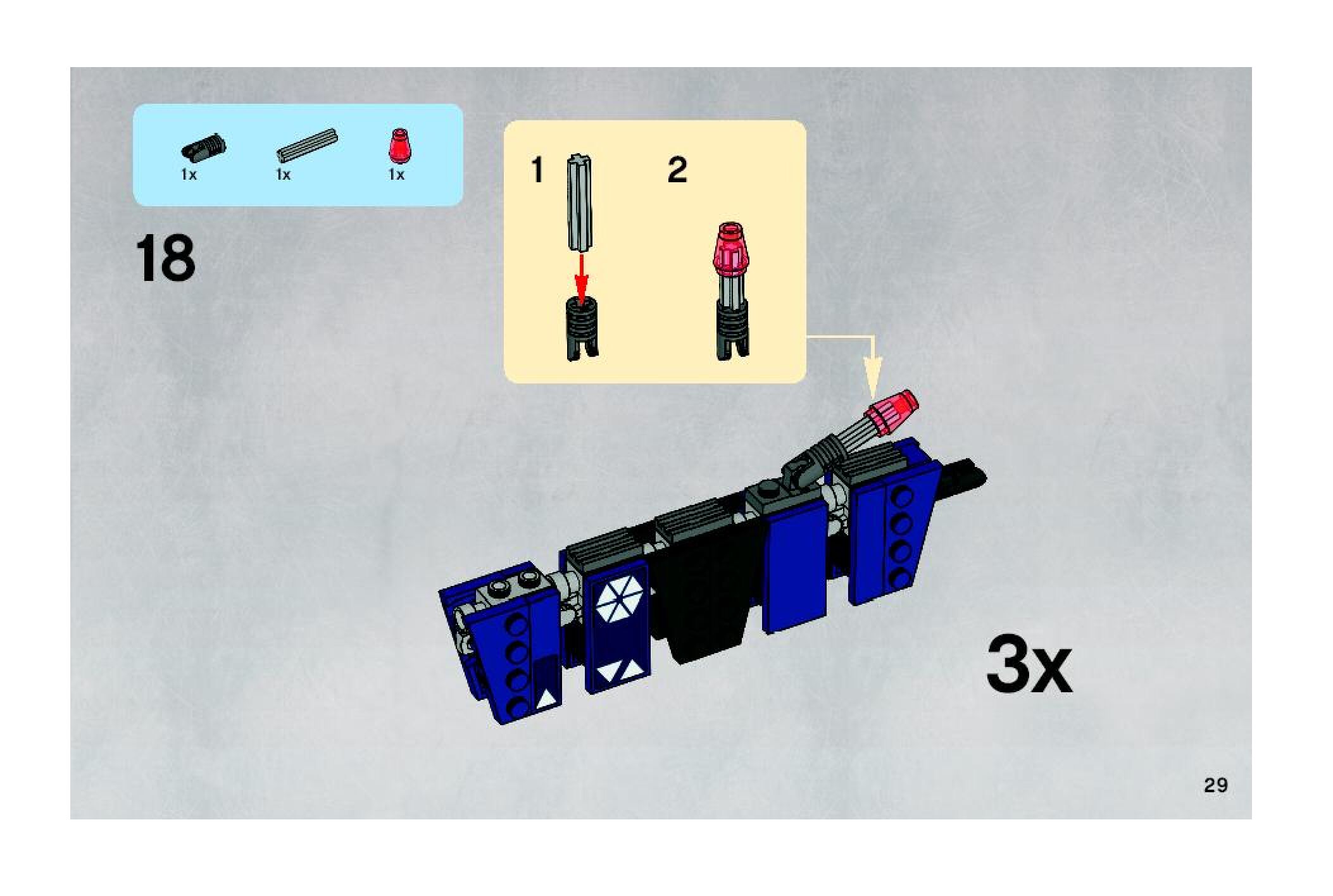 1x 1x 1x

18

1

2

3x

29