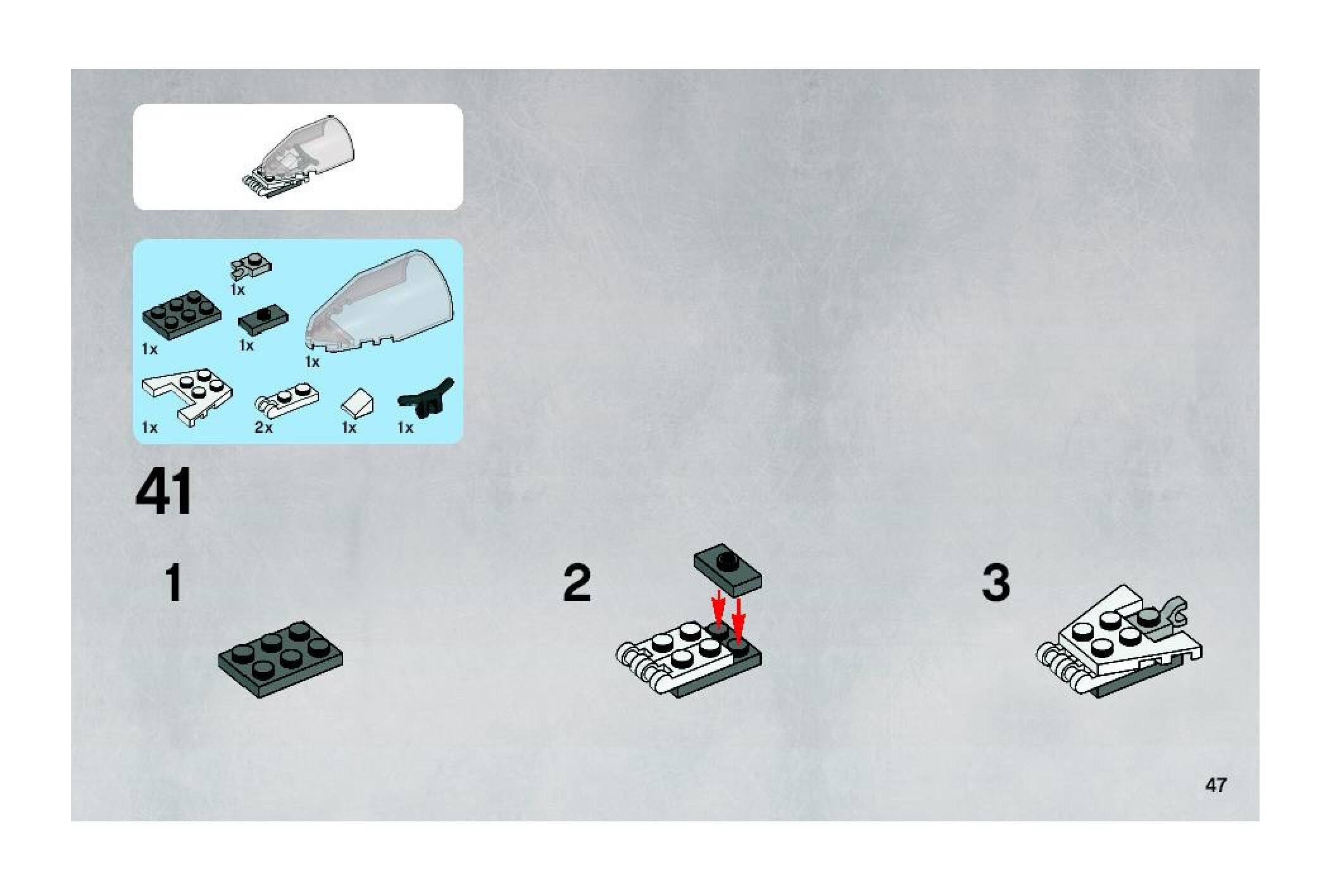 1x

1x

1x

1x

1x

2x

1x

1x

41

1

2

3

47