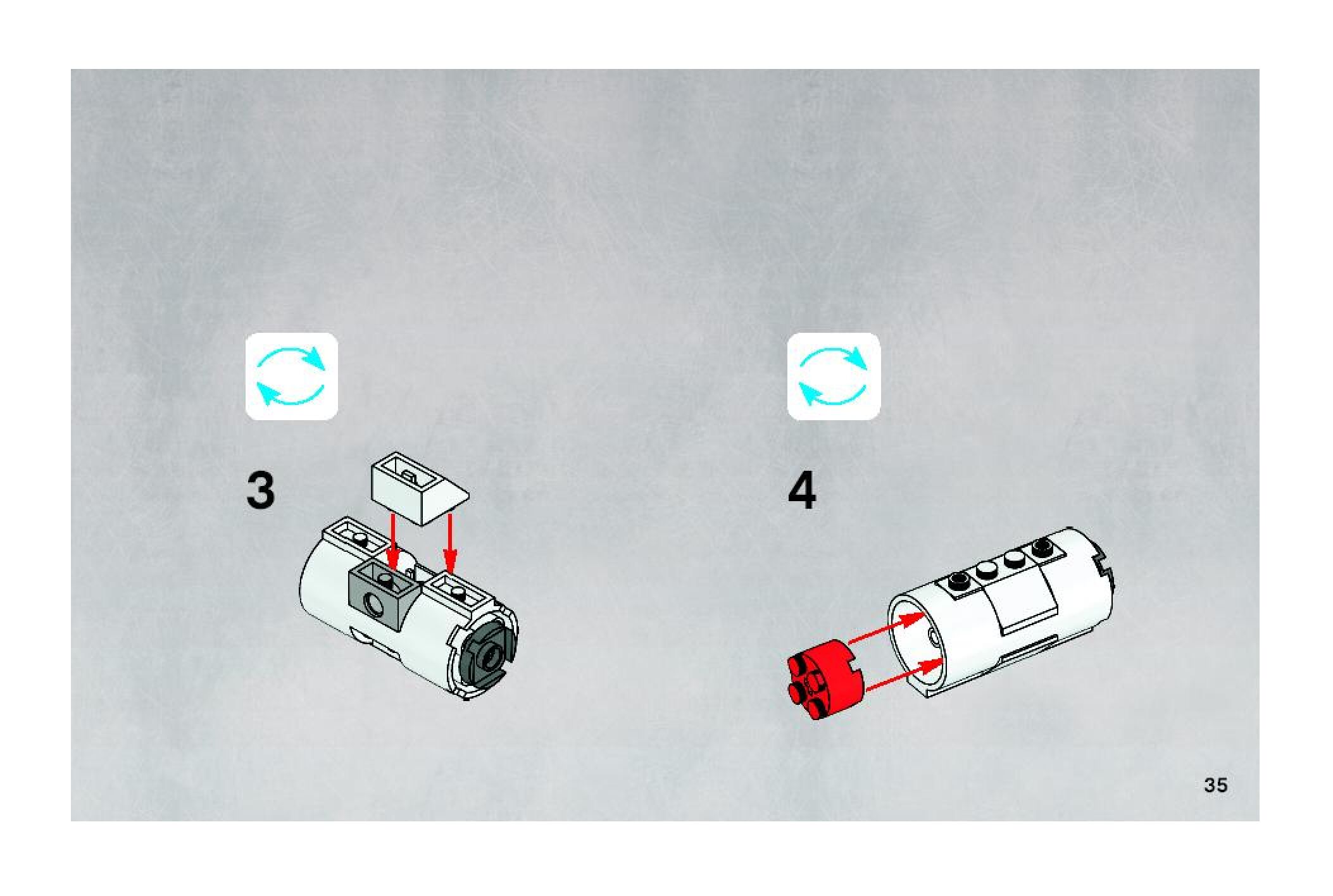 3

4

35