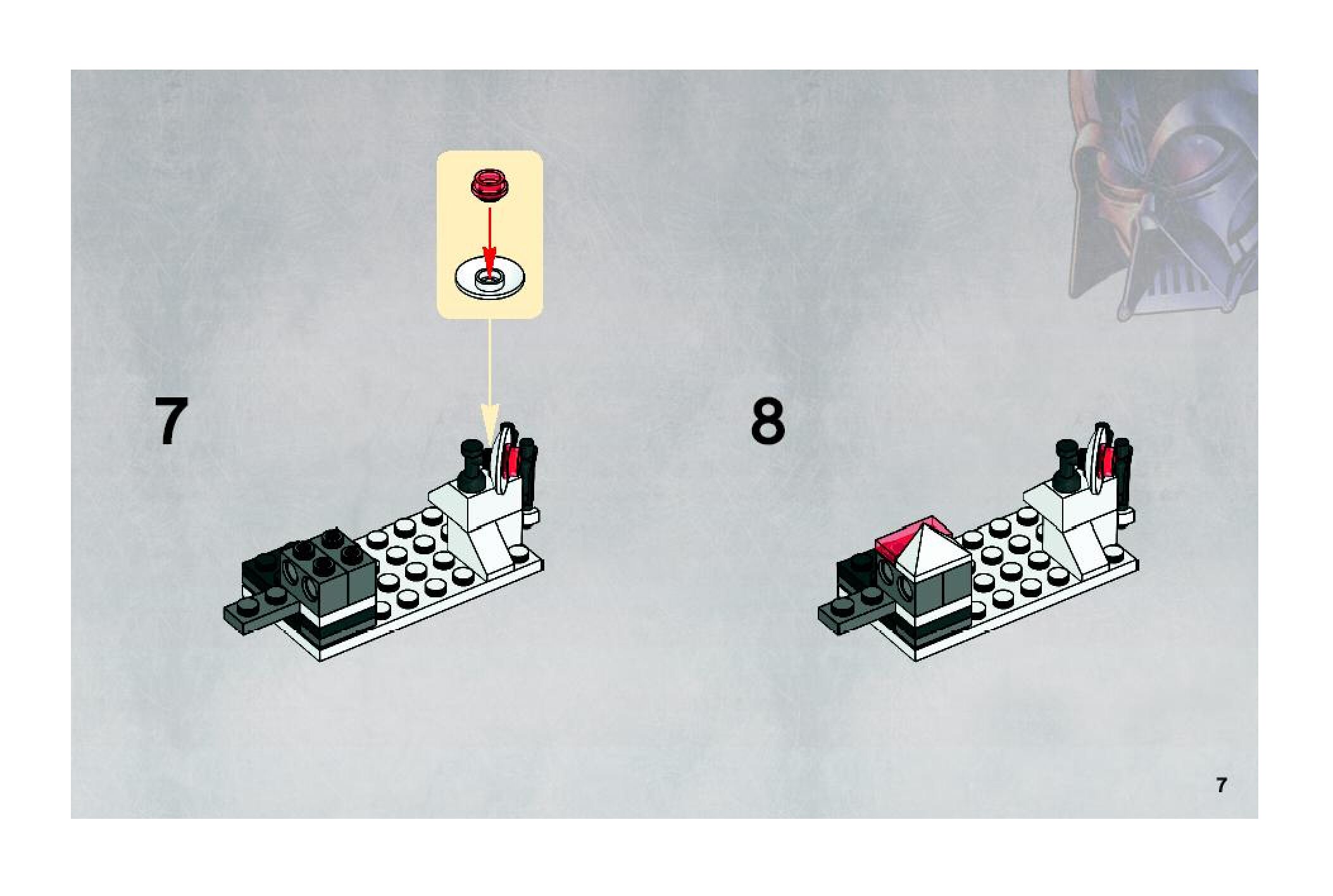 7

8

7