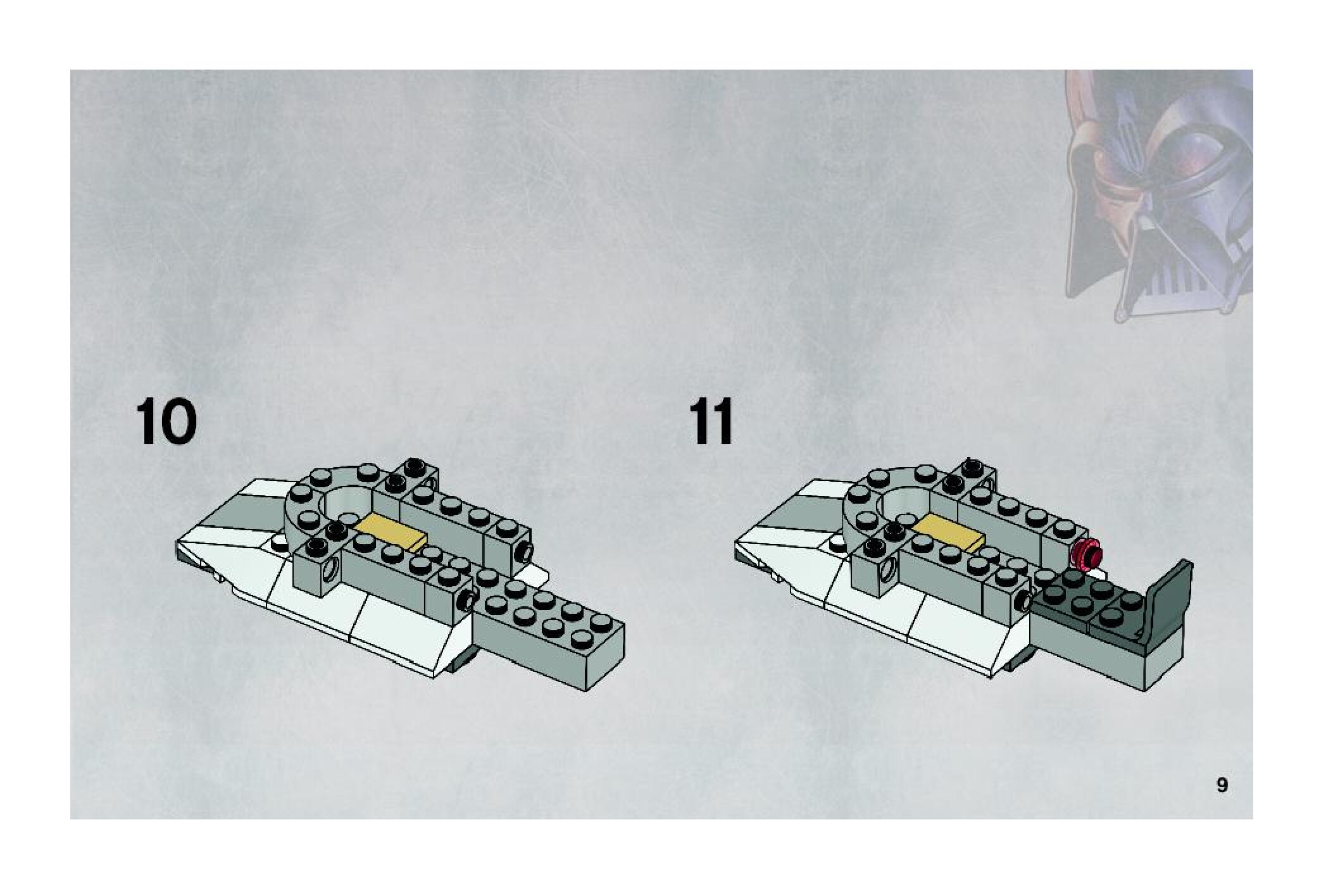 10

11

9