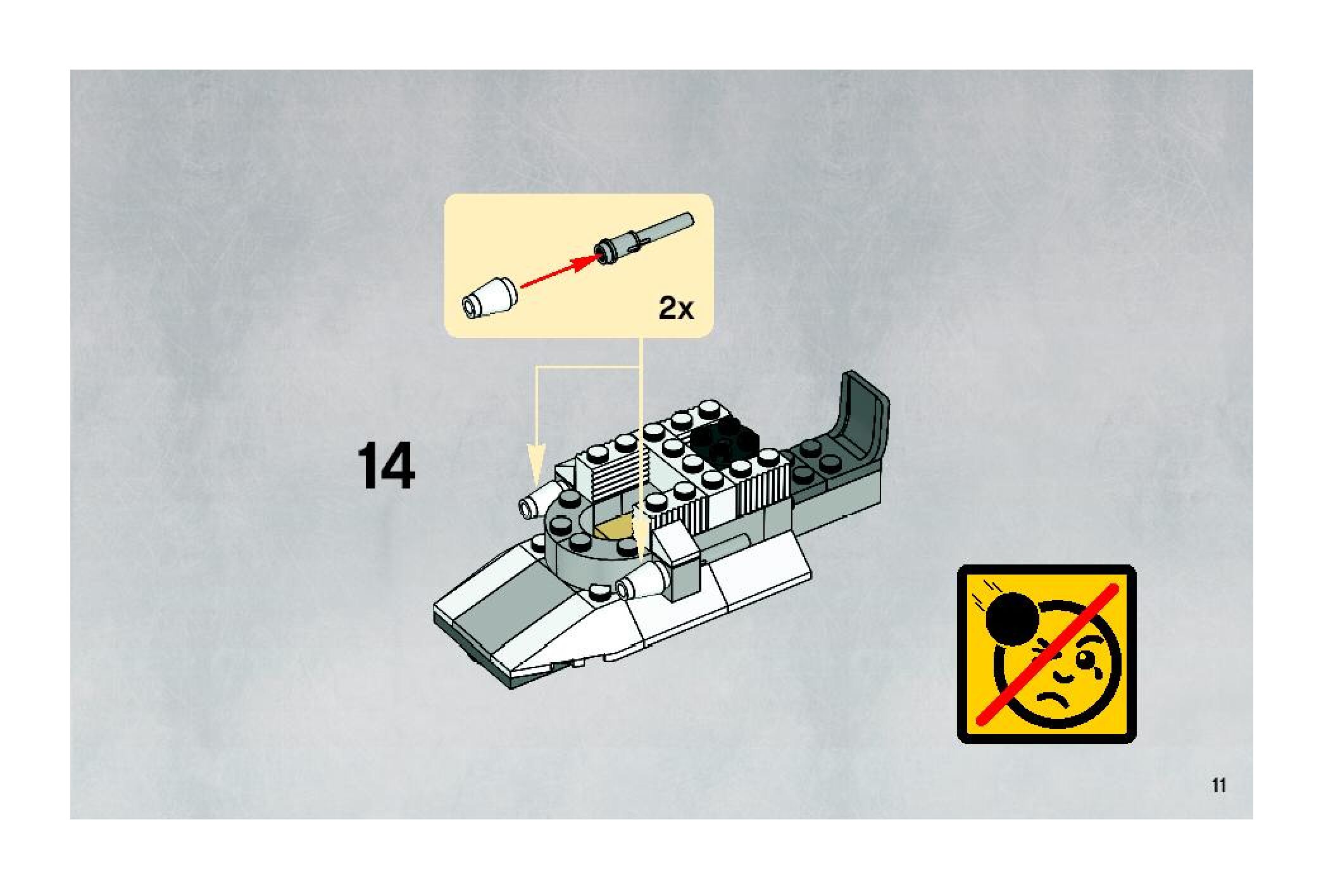 2x

14

11