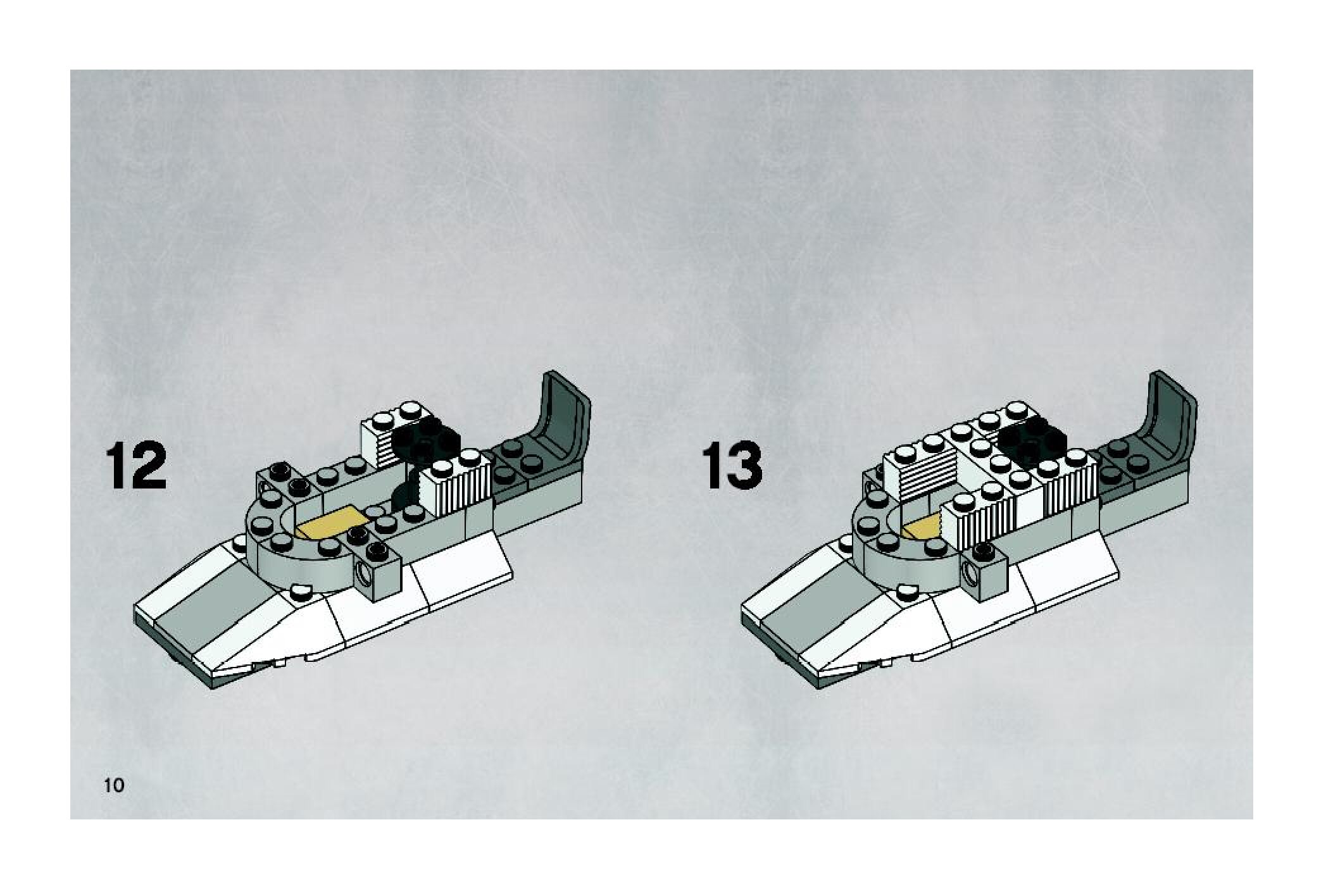 12

13

10