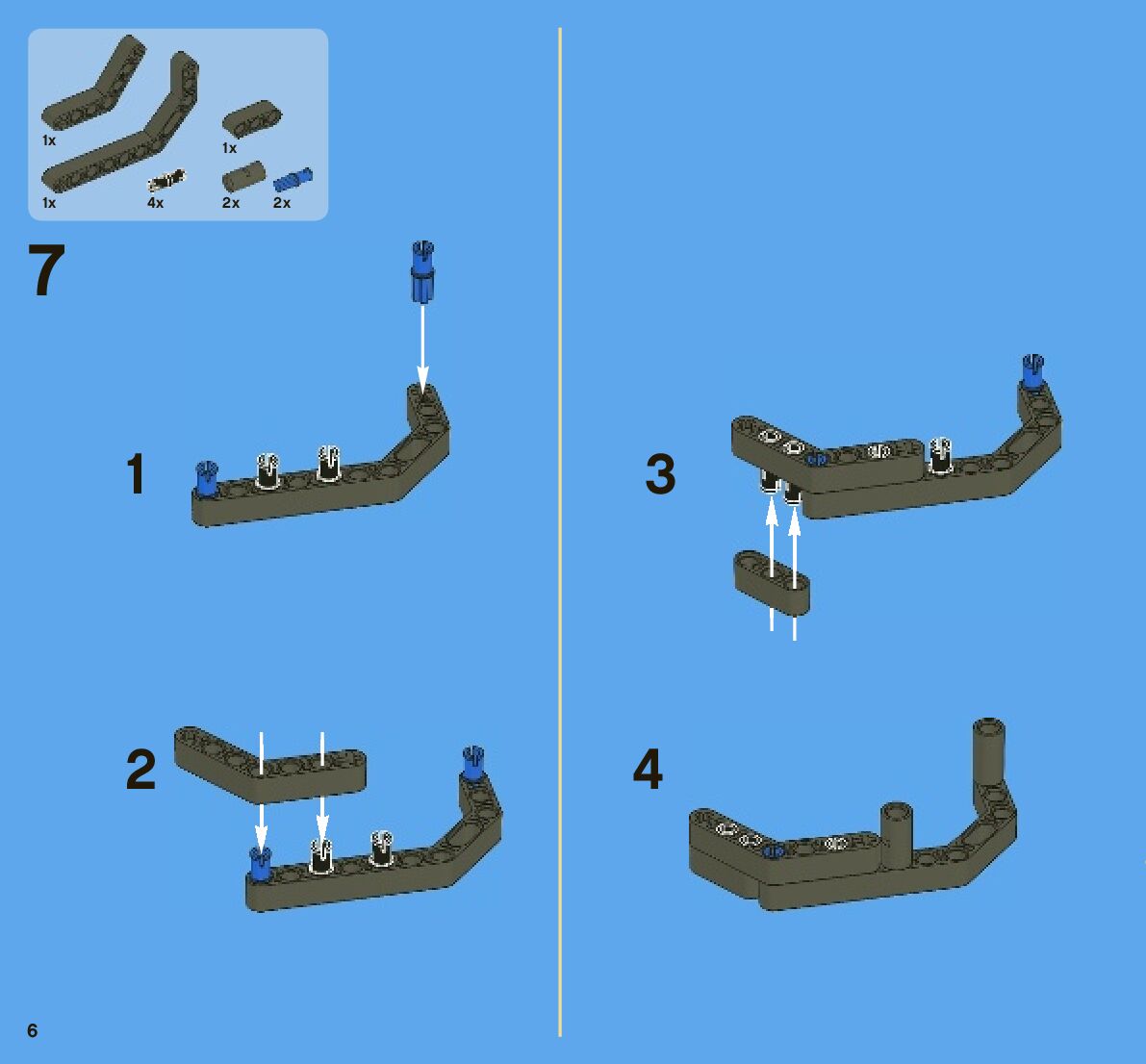 1x
1x
1x
4x
2x
2x

7

1

2

3

4

6