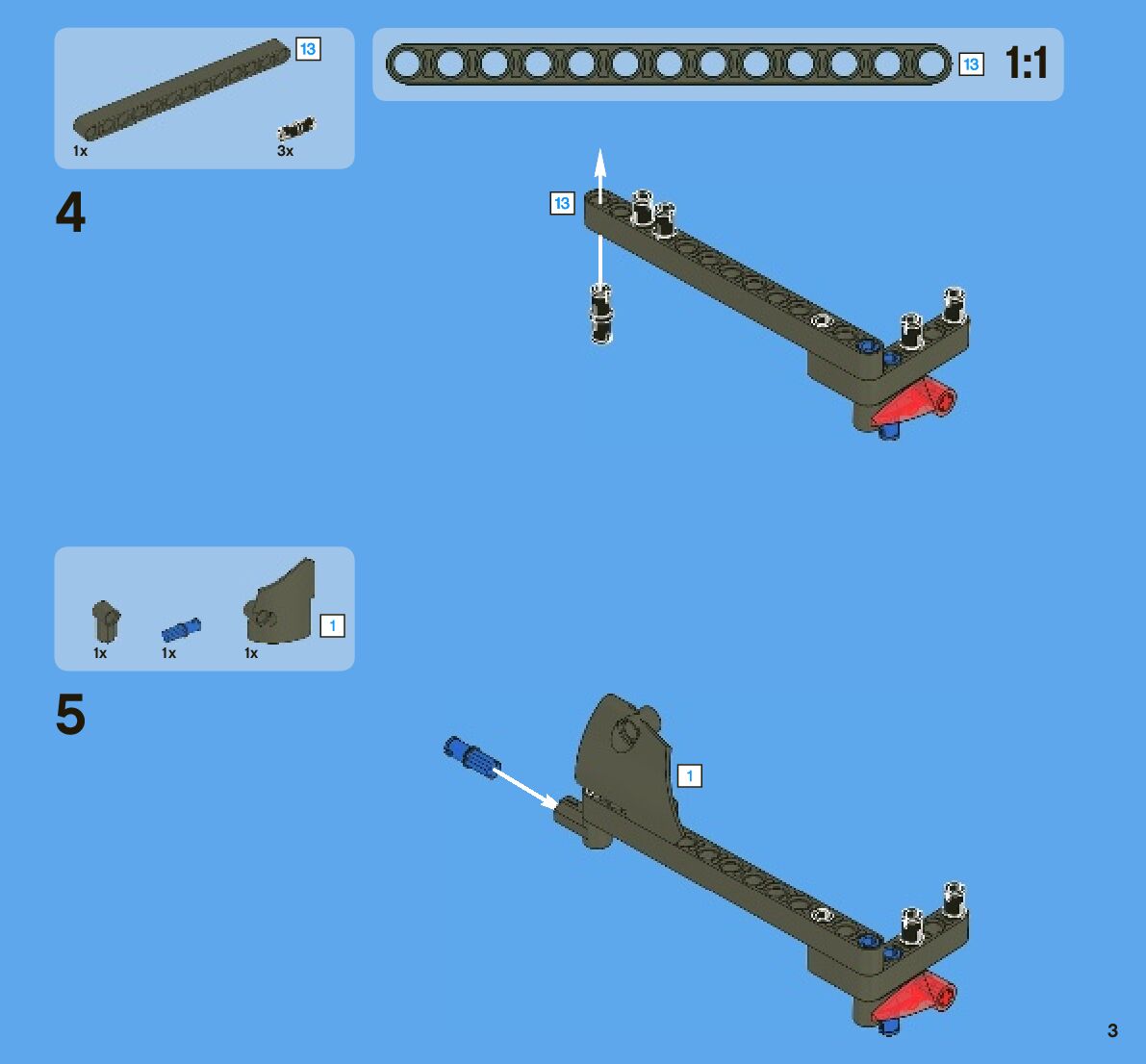 13
1x
3x

13
1:1

4

13

1x
1x
1x
1

5

1

3