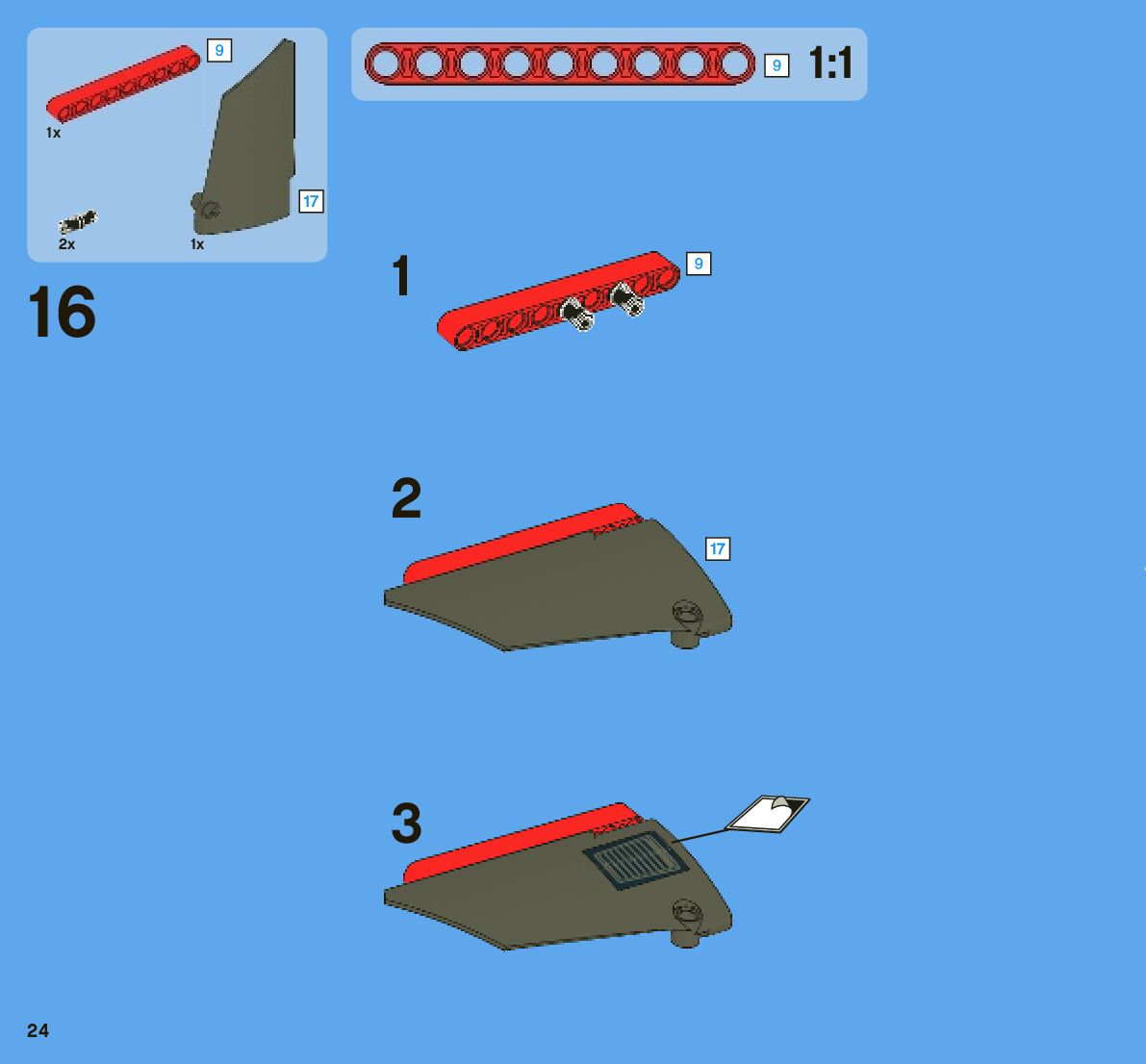 9
1x
17
2x
1x

9 1:1

16

1
9

2
17

3

24