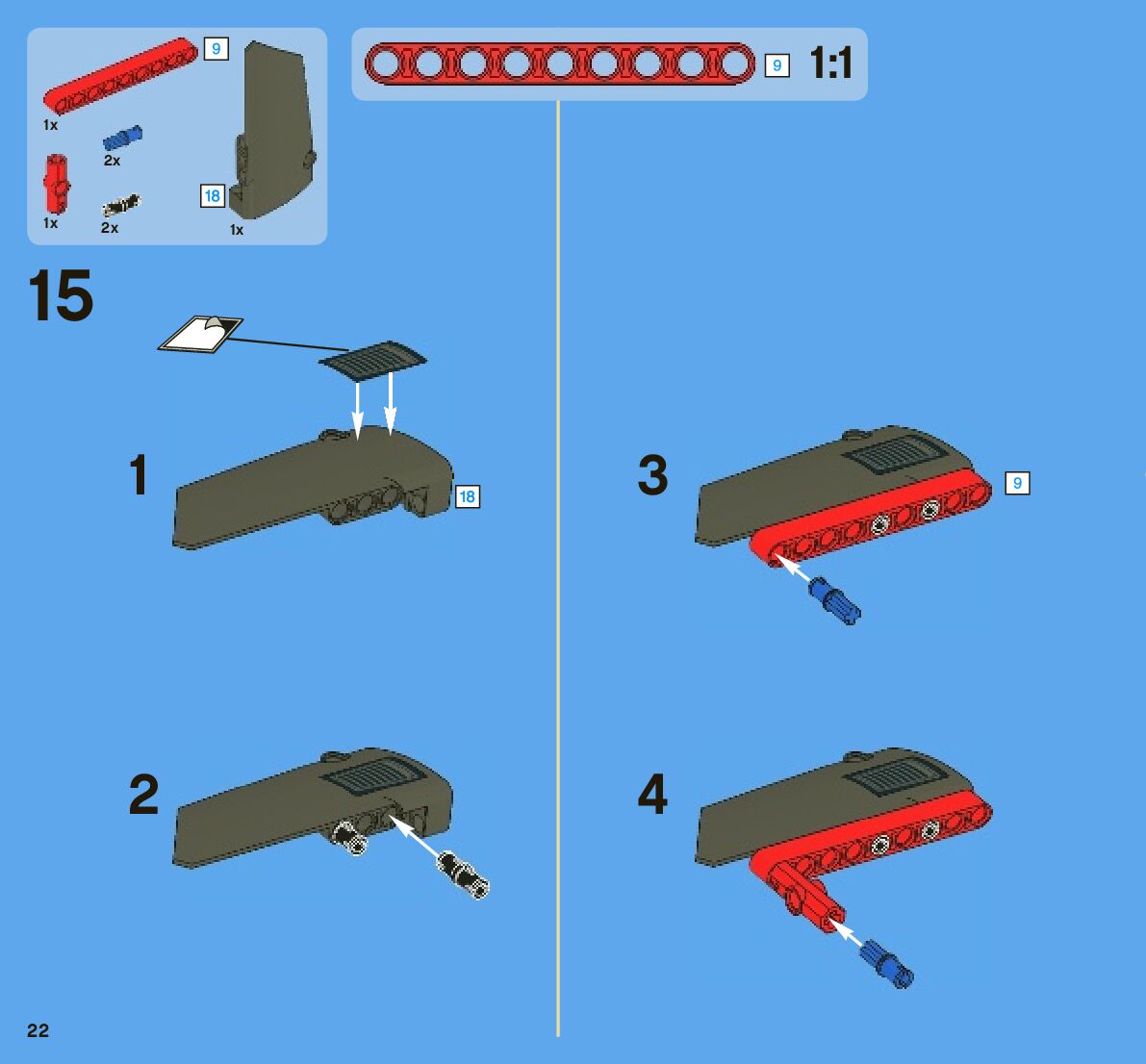 9
1x
2x
1x
2x
18
1x

9 1:1

15

1
18

2

3
9

4

22