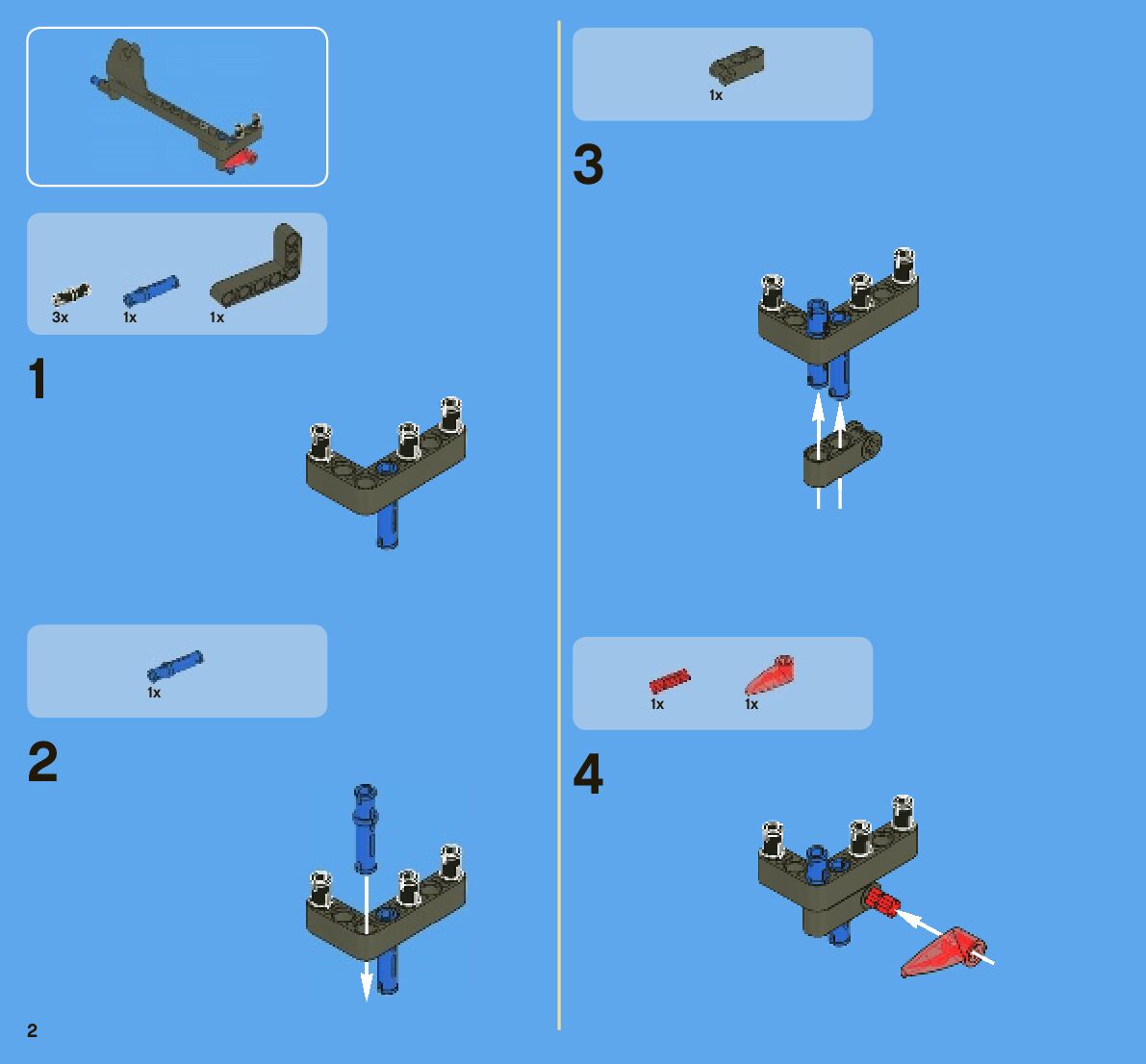 3x 1x 1x

1

1x

2

1x

3

1x 1x

4

2