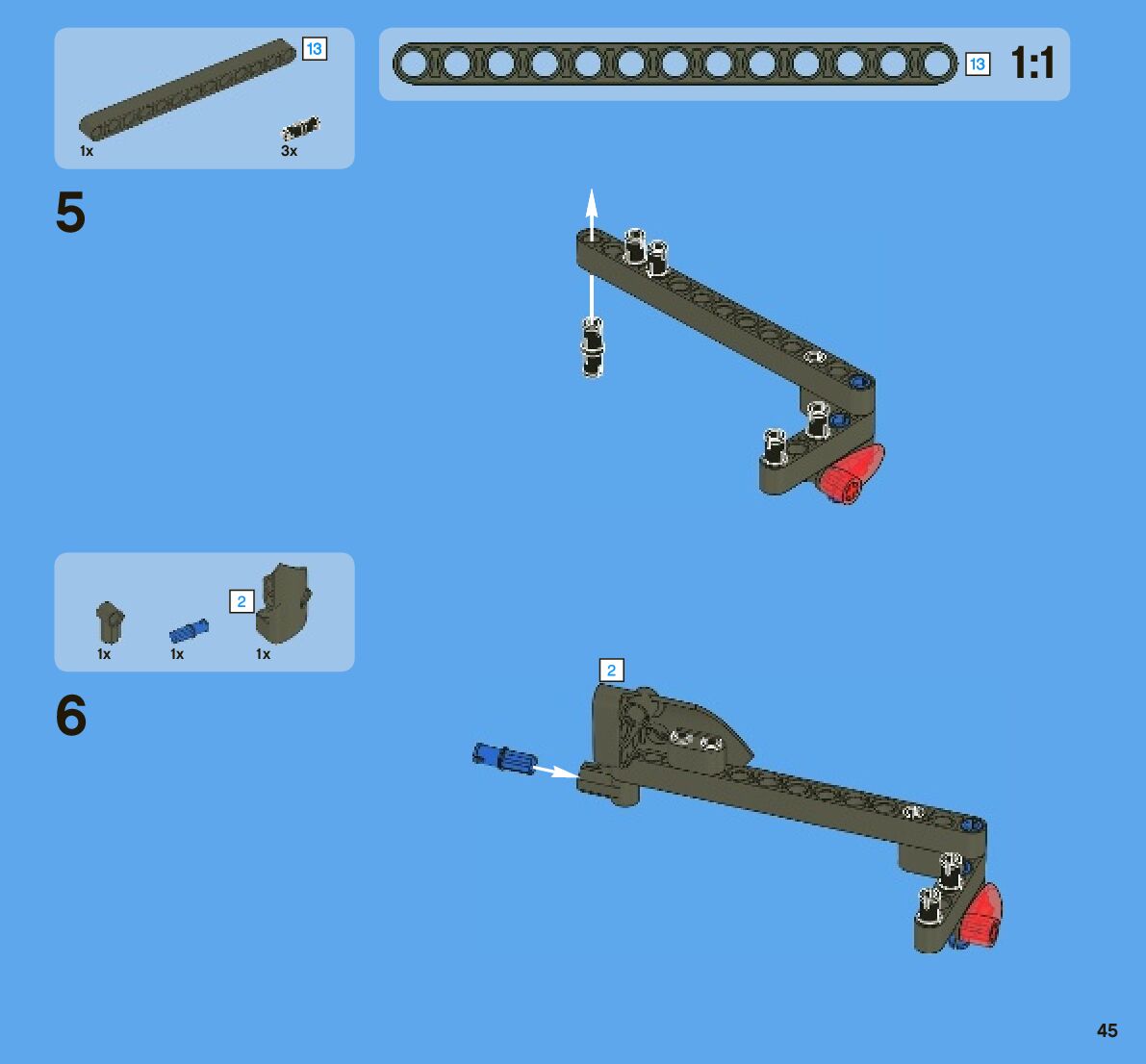 13
1x
3x

13 1:1

5

2
1x
1x
1x

6

2

45