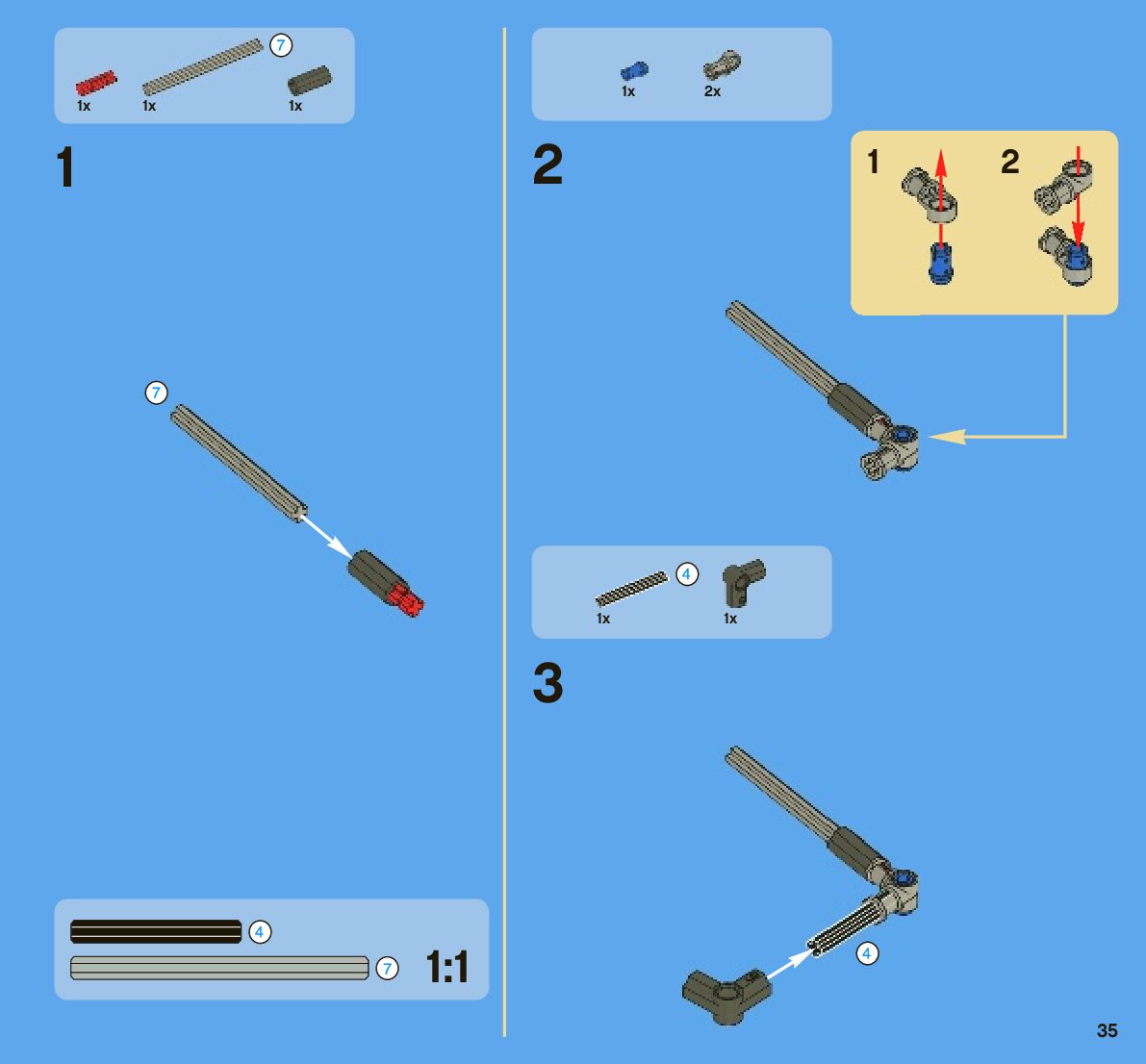 7
1x 1x 1x

1

7

4
7
1:1

1x 2x

2

1 2

4
1x 1x

3

4

35