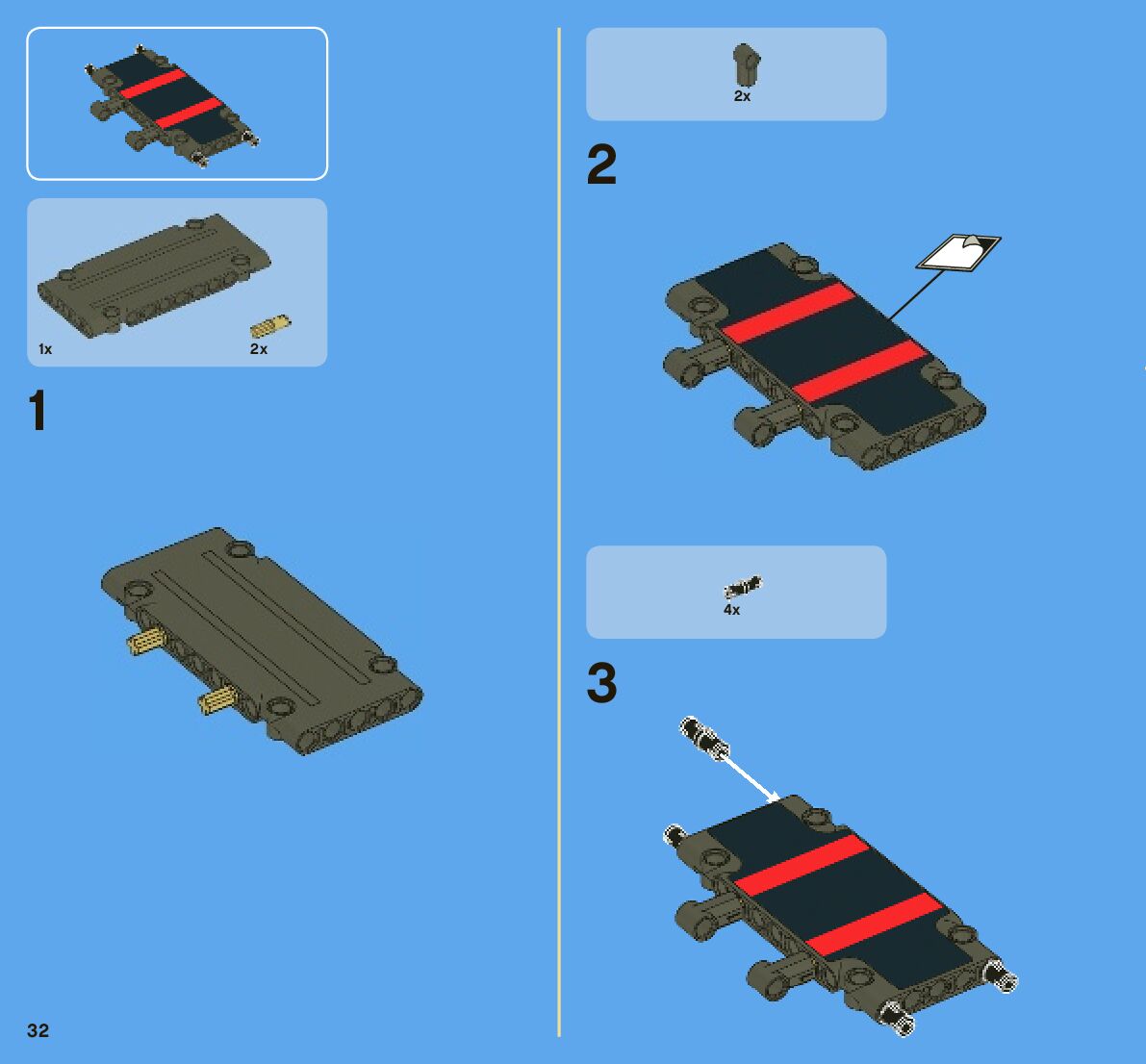 1x
2x

1

32

2x

2

4x

3