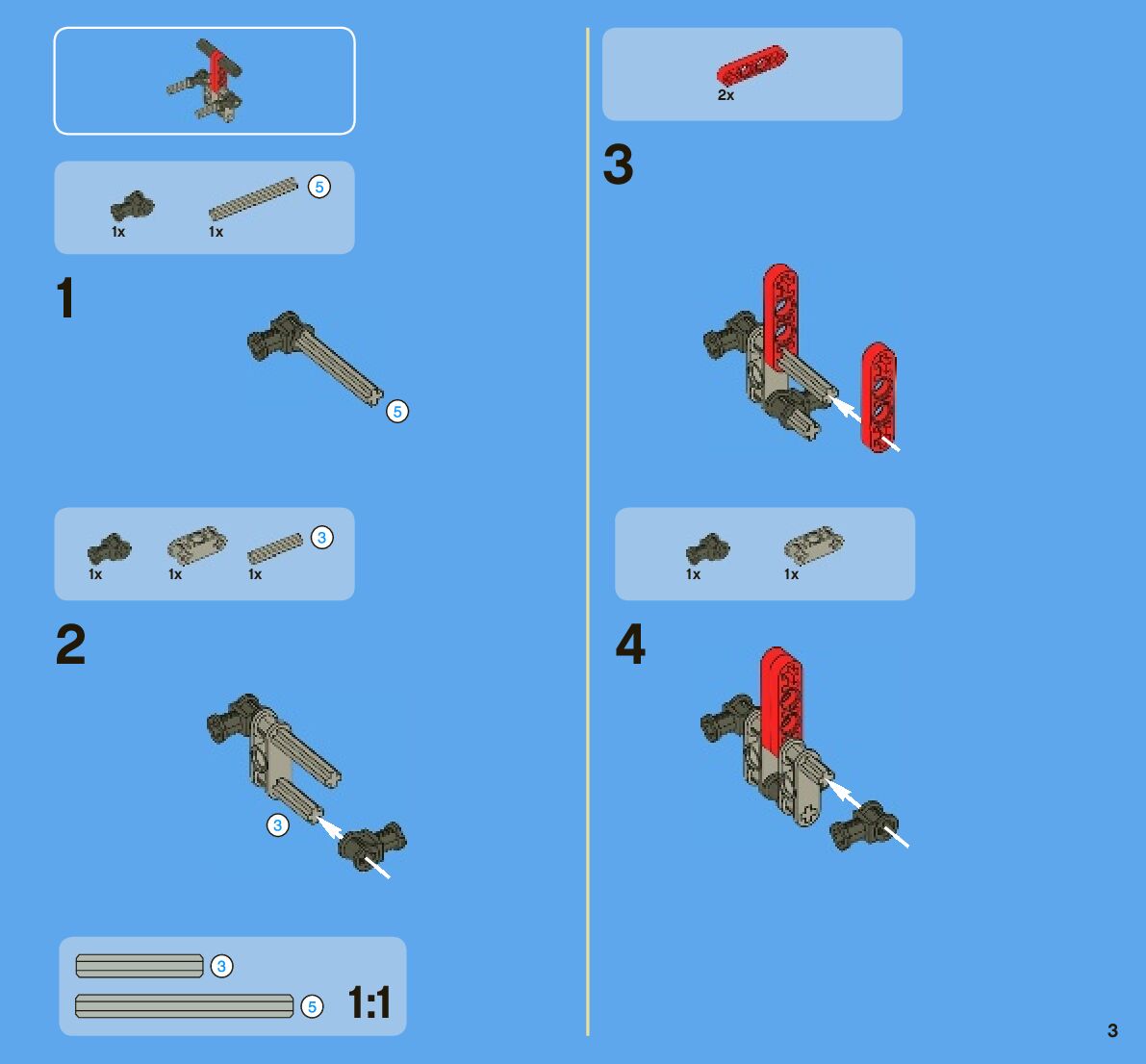 1x 1x 5

1

5

1x 1x 1x 3

2

3

3

5

1:1

2x

3

1x 1x

4

3