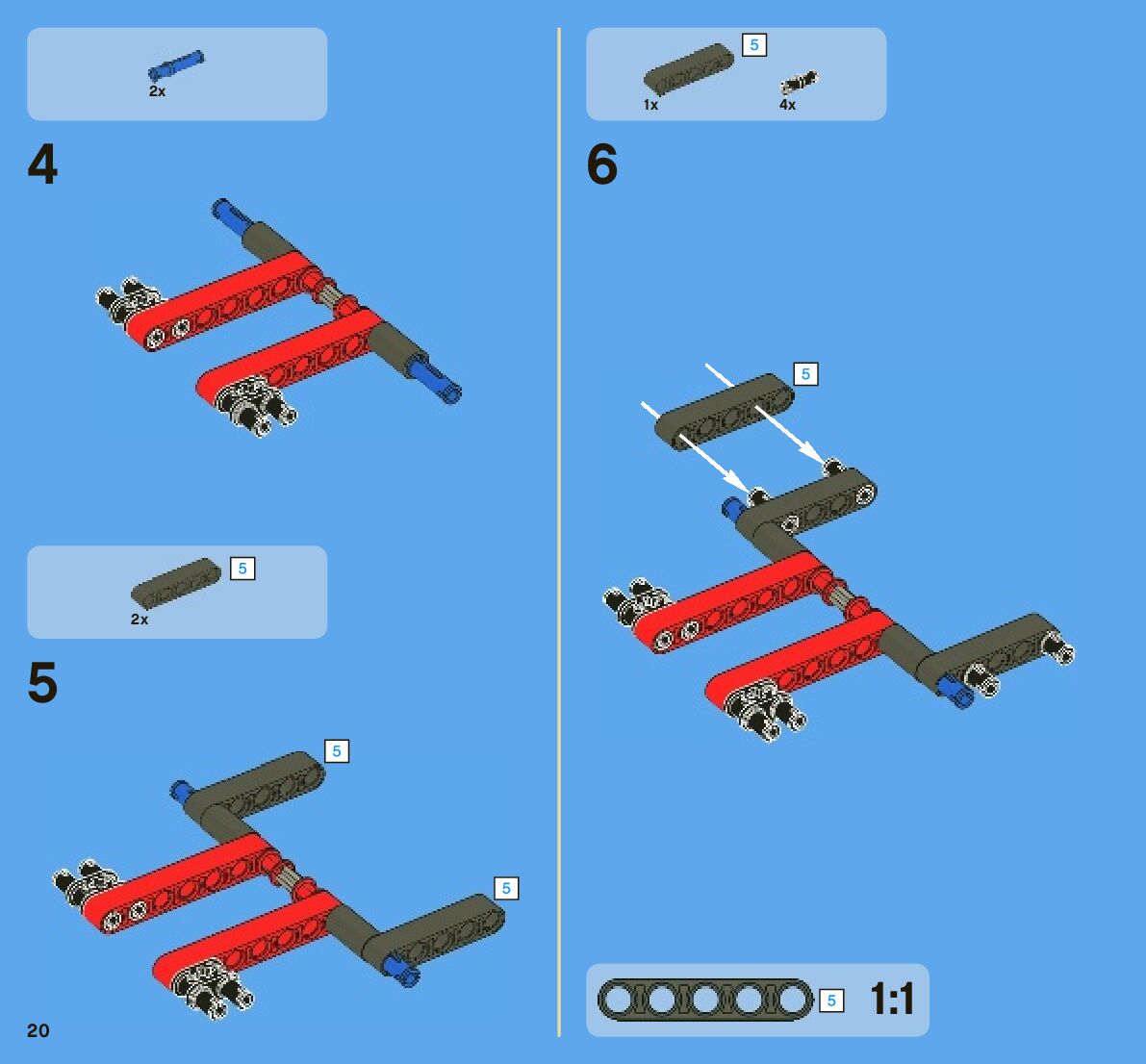 2x

4

5

2x

5

5

5

20

5

1x

4x

6

5

5

1:1