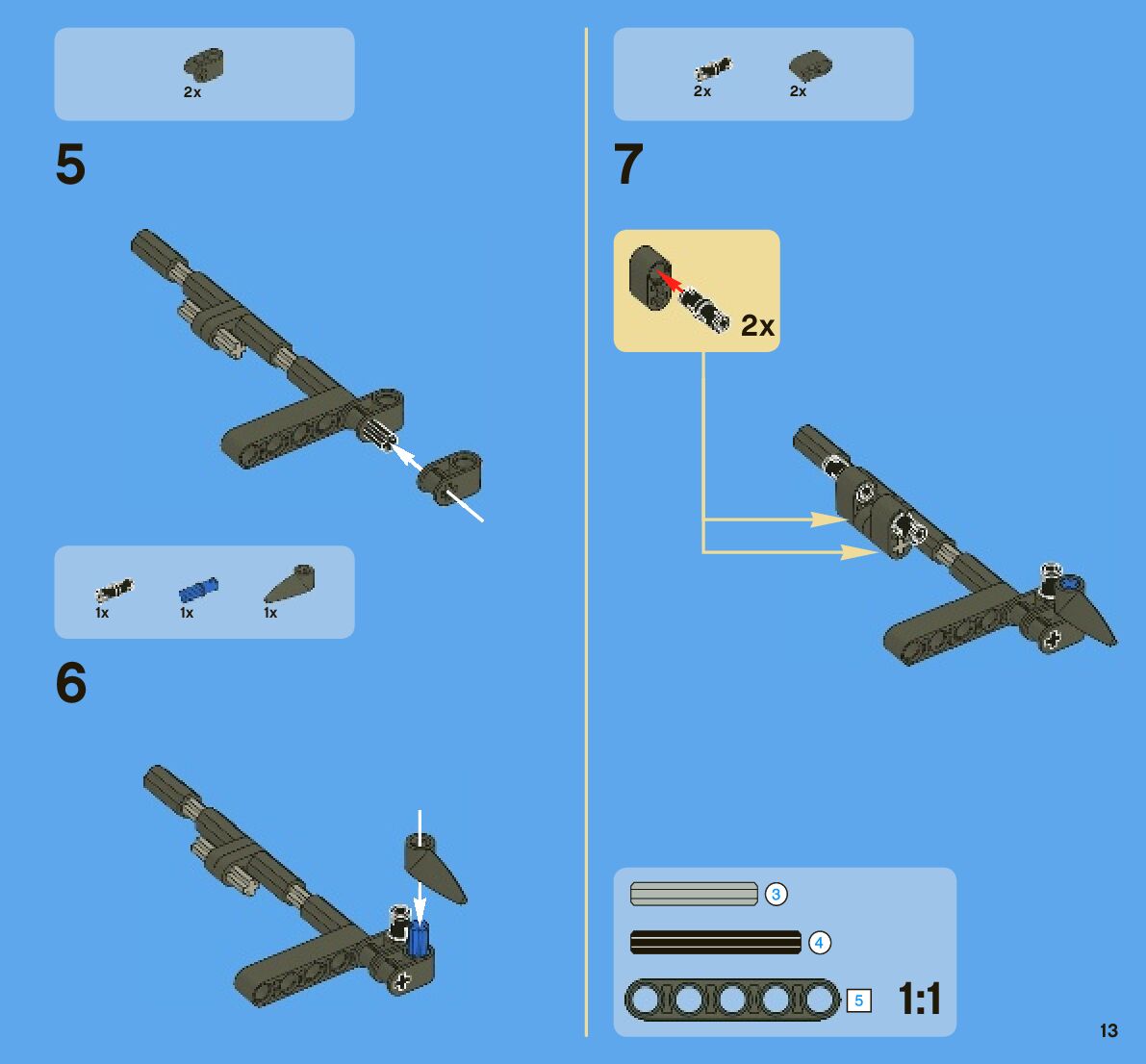 2x

5

1x 1x 1x

6

2x 2x

7

2x

3

4

5 1:1

13