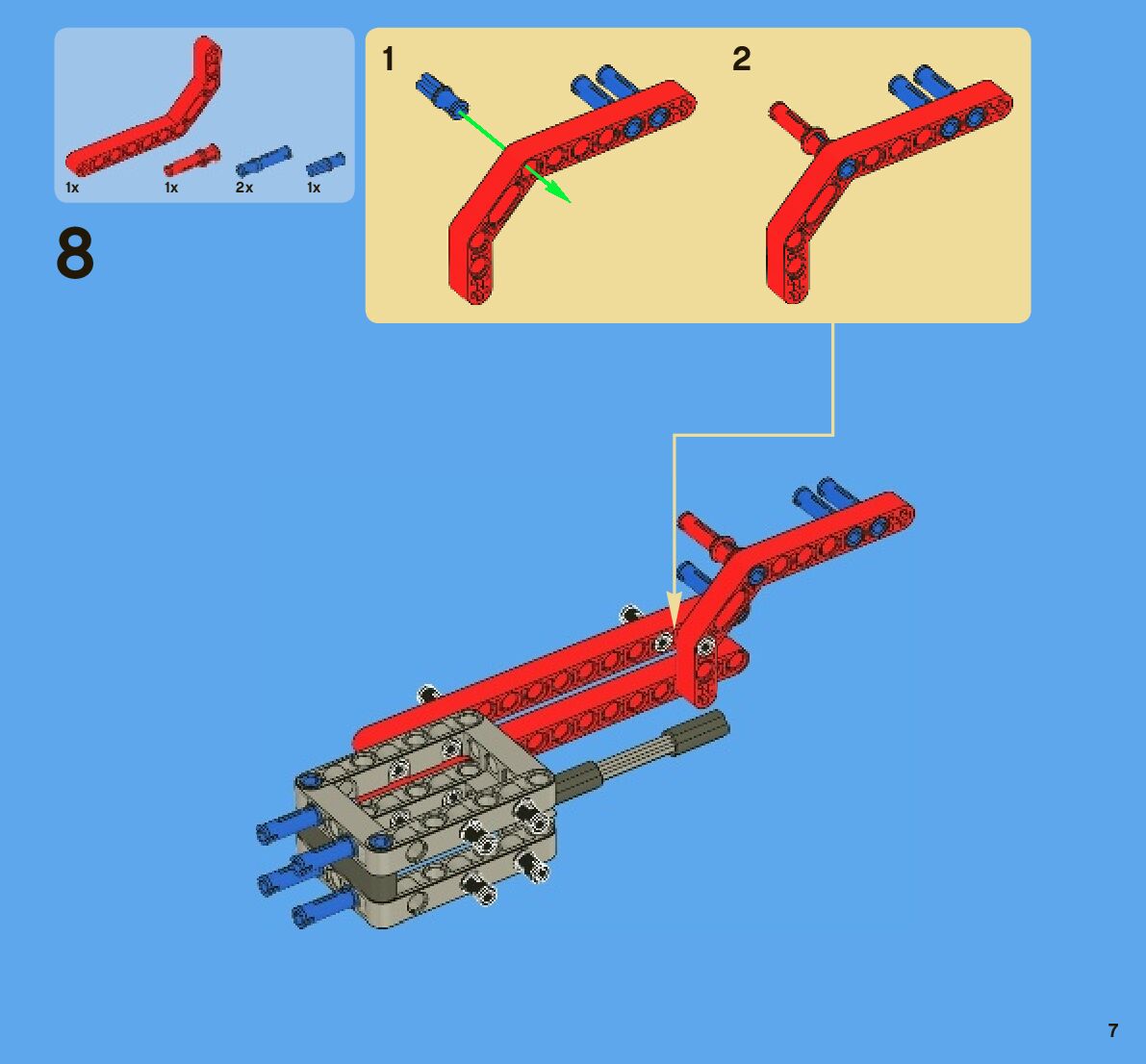 1x 1x 2x 1x

8

1

2

7