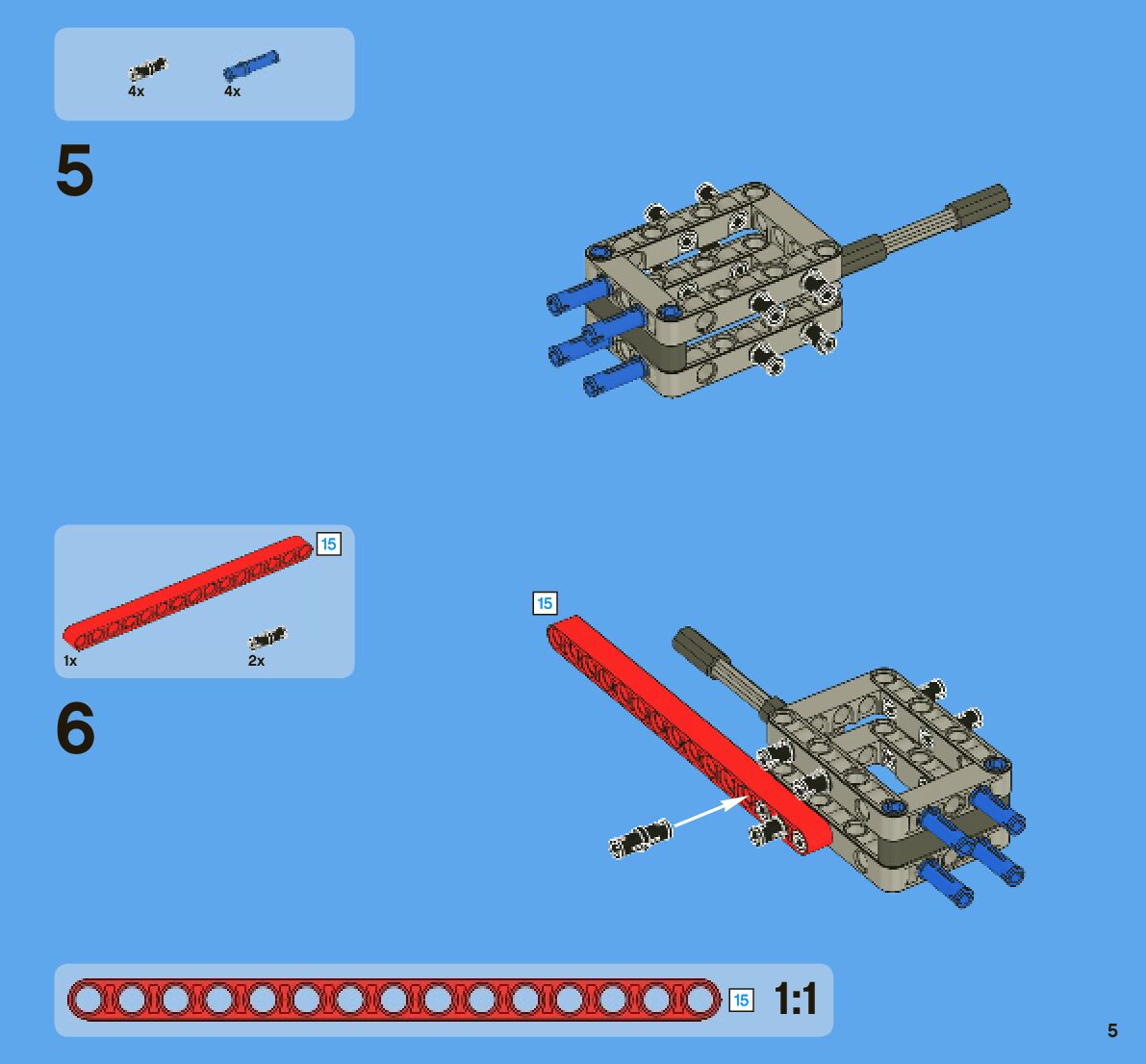 4x 4x

5

15

1x 2x

6

15

15 1:1

5