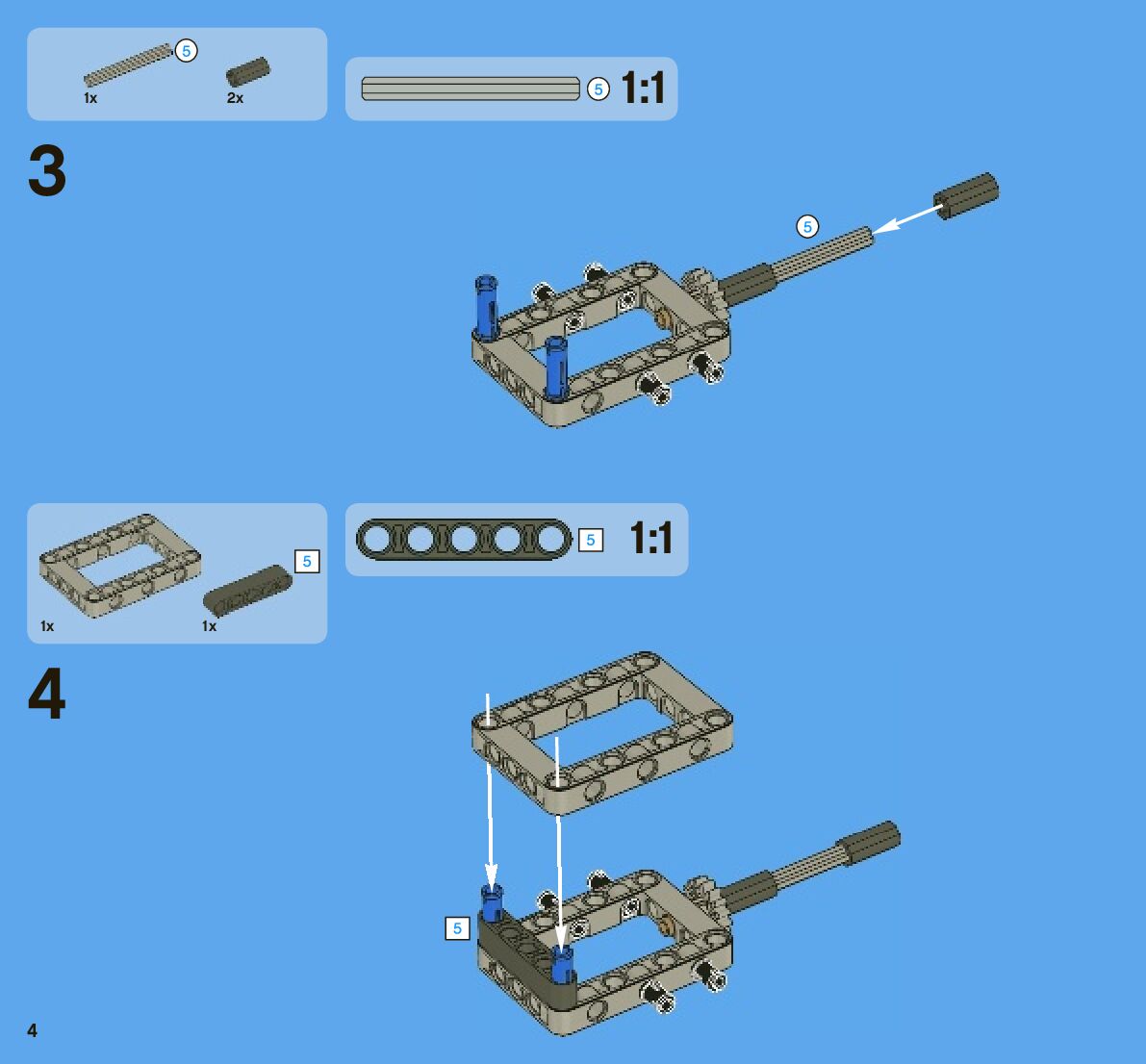 5
1x
2x

5 1:1

3

5

5
1x
1x

5 1:1

4

5

4