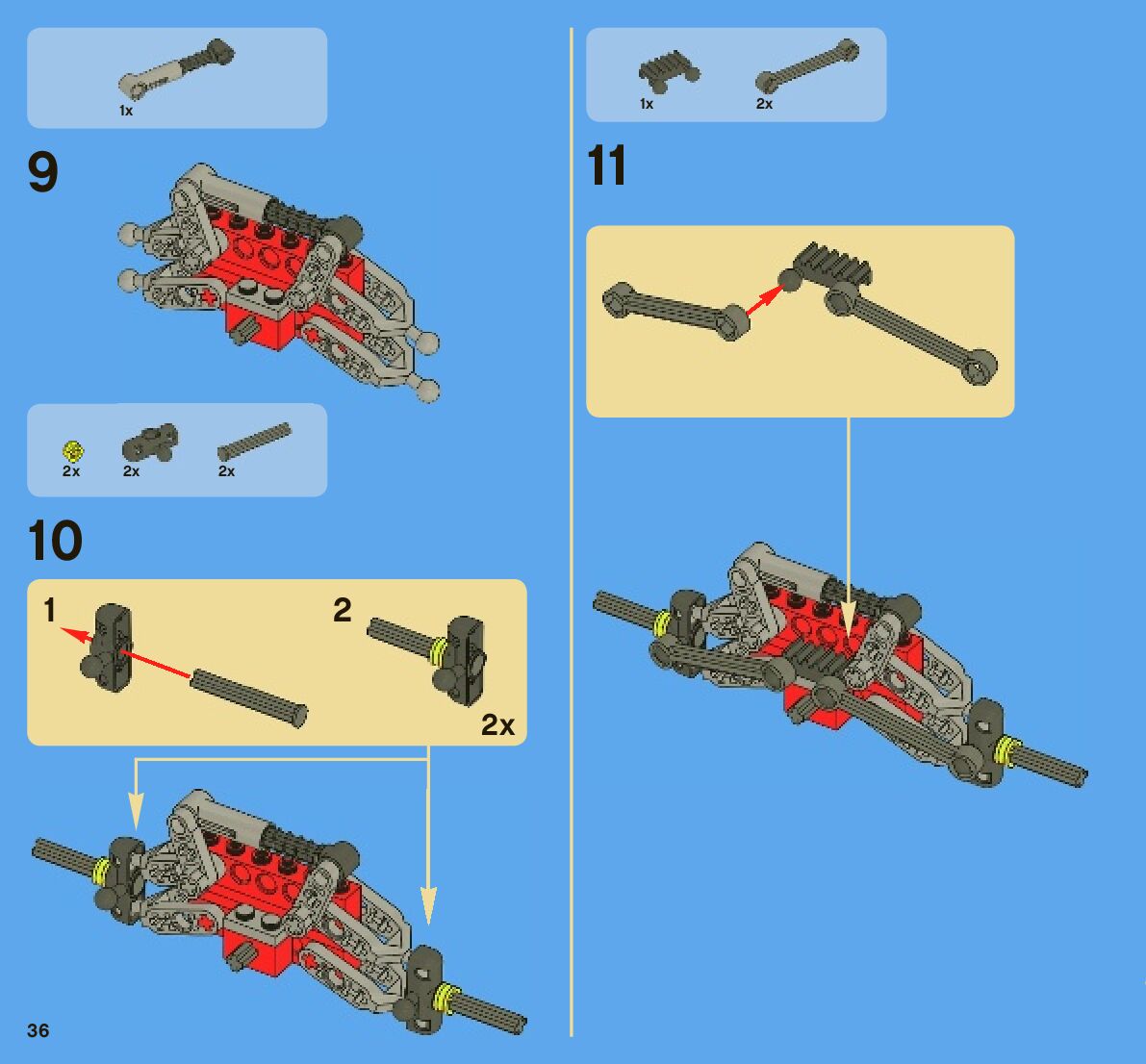 1x

9

2x 2x 2x

10

1

2

2x

36

1x 2x

11