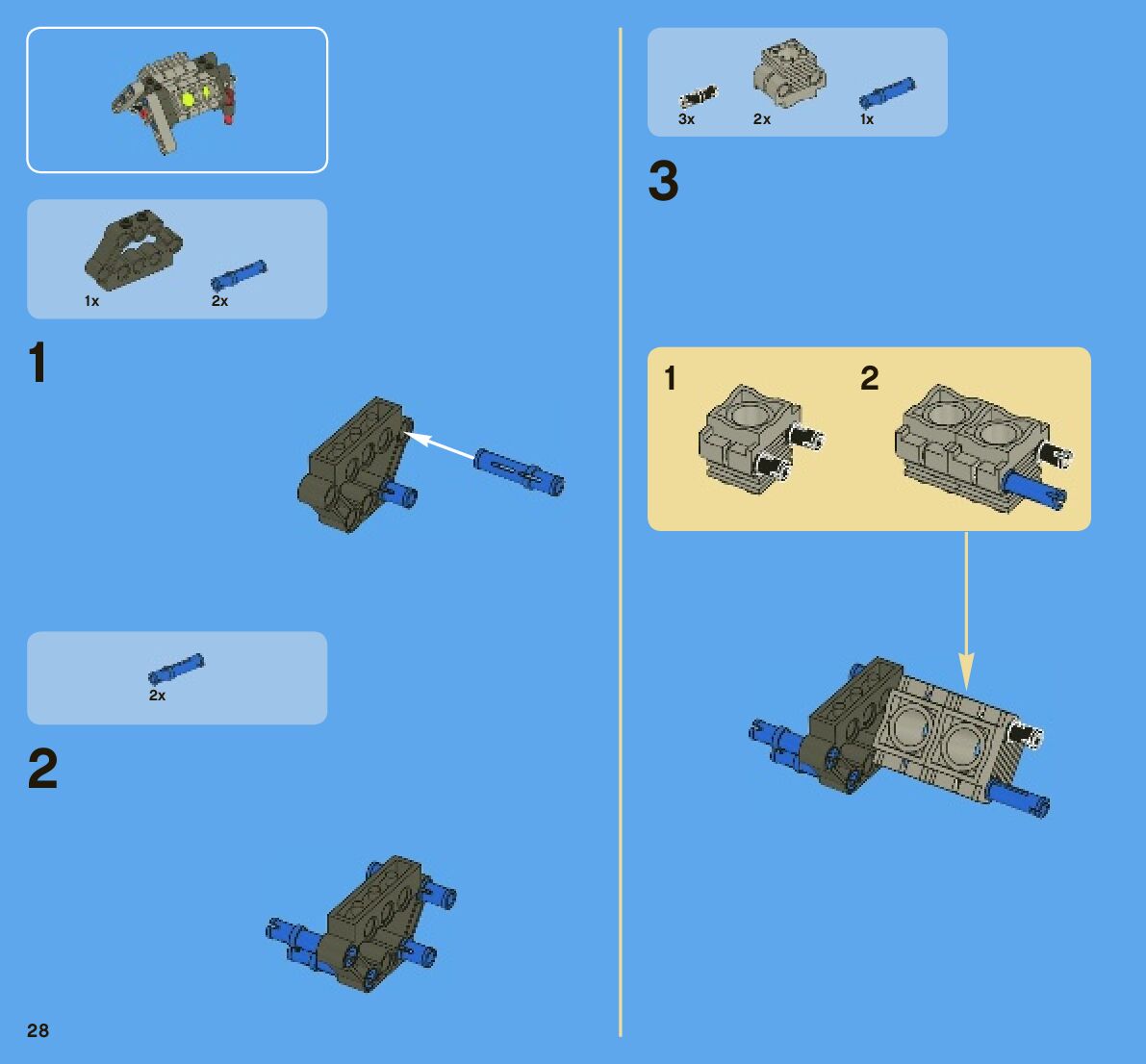 1x
2x

1

2x

2

28

3x
2x
1x

3

1
2