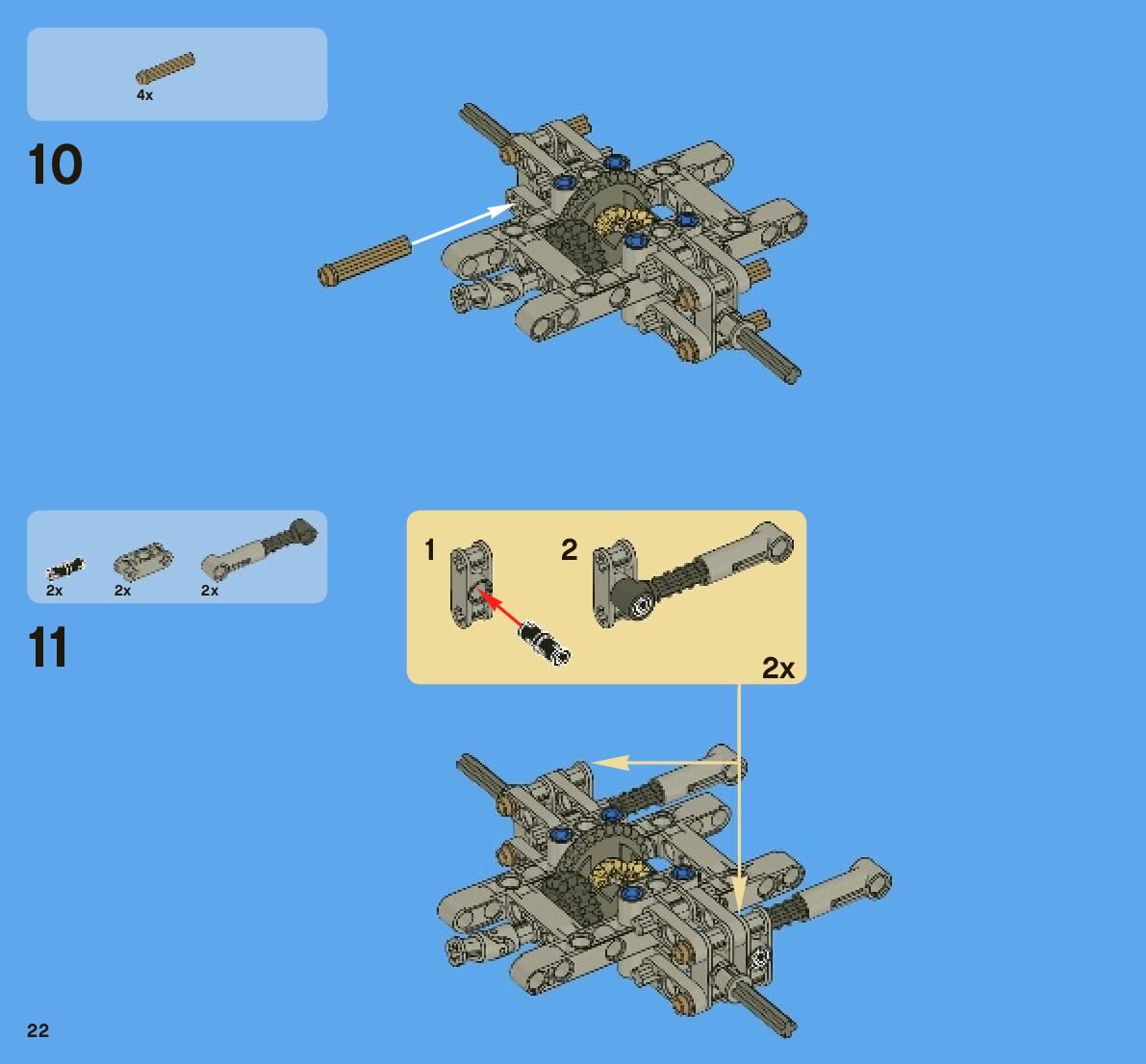 4x

10

2x 2x 2x

11

1

2

2x

22