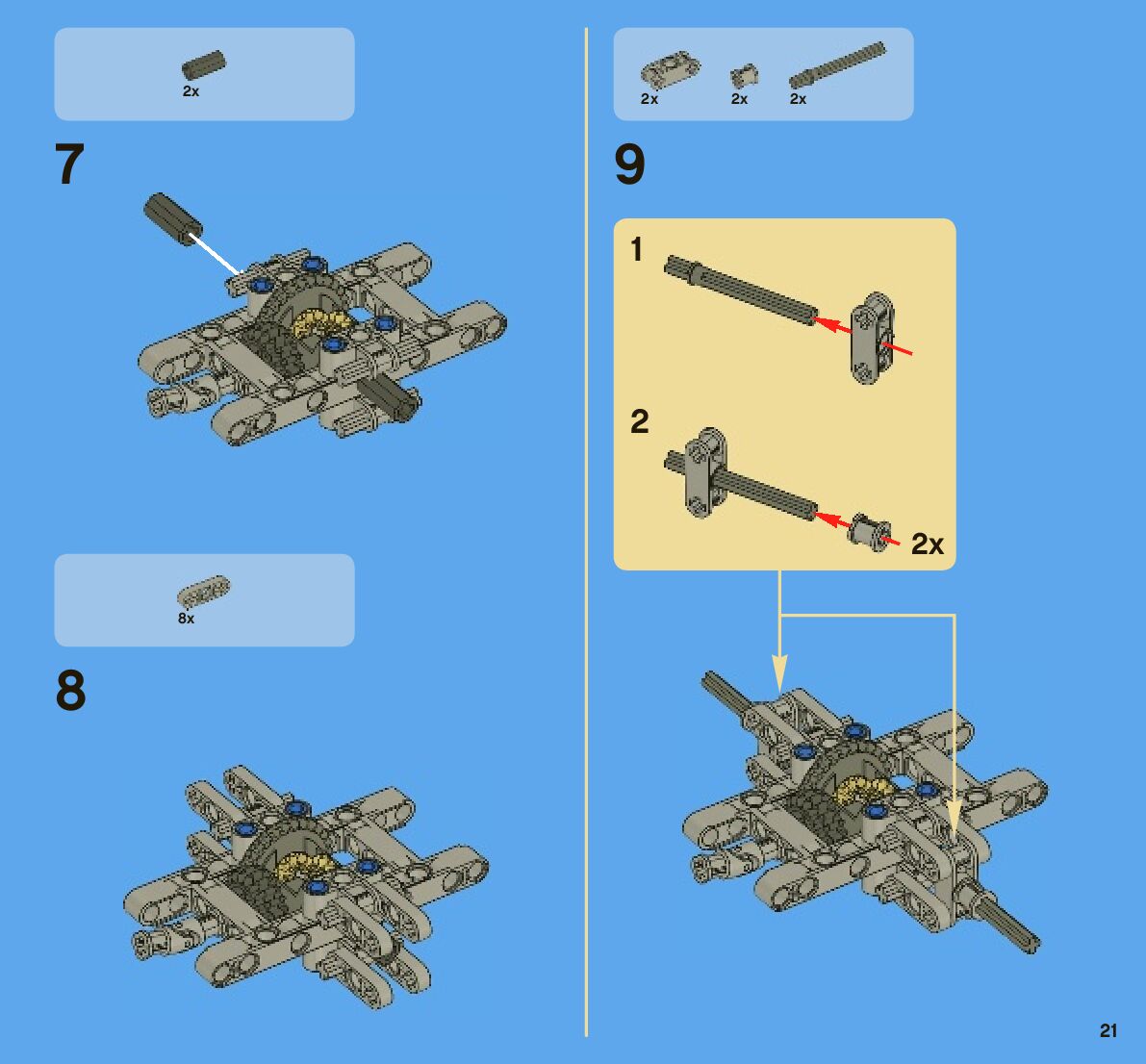 2x

7

8x

8

2x 2x 2x

9

1

2

2x

21