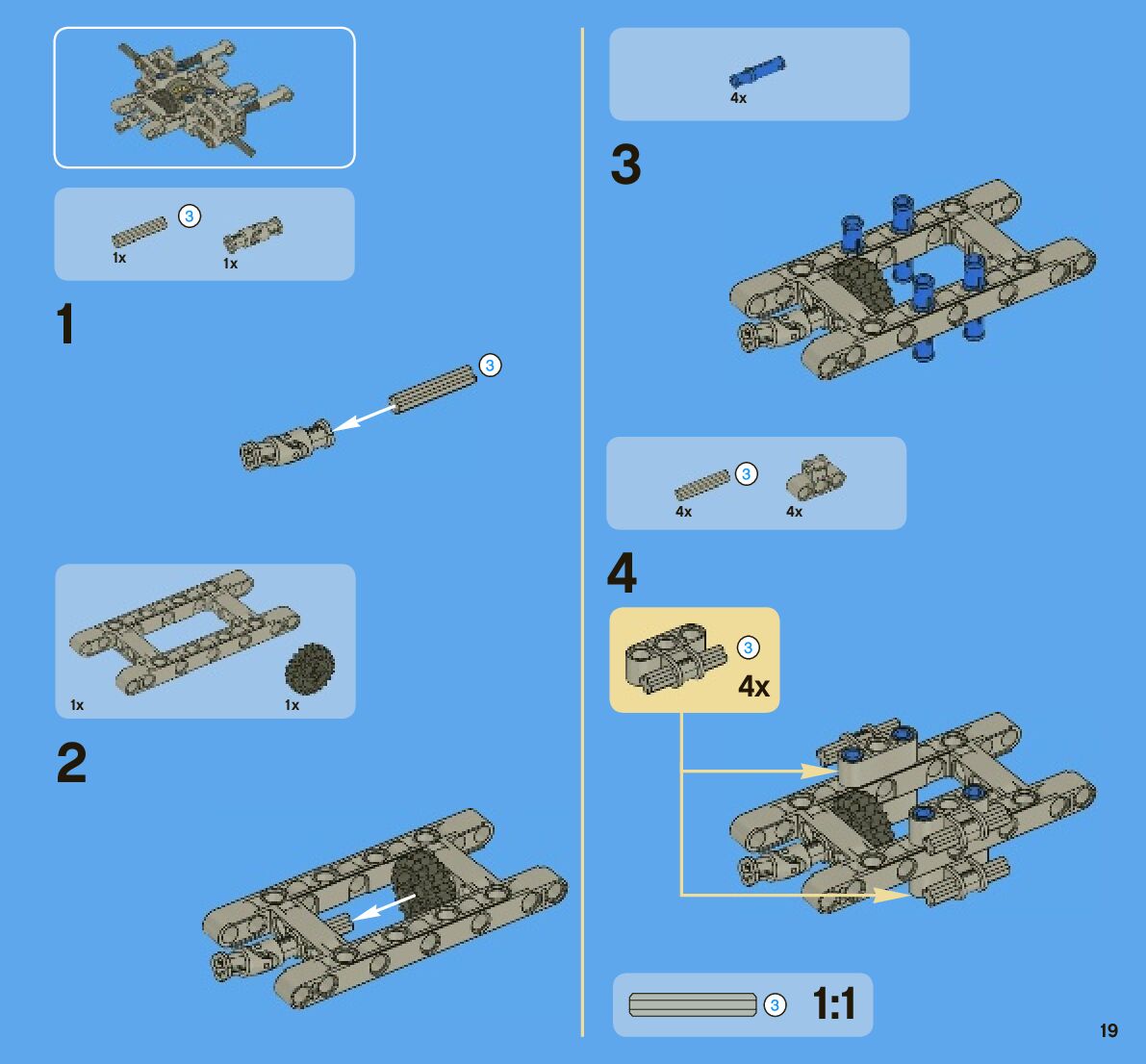 3
1x
1x

1

3

1x
1x

2

4x

3

3
4x
4x

4

3
4x

3
1:1

19