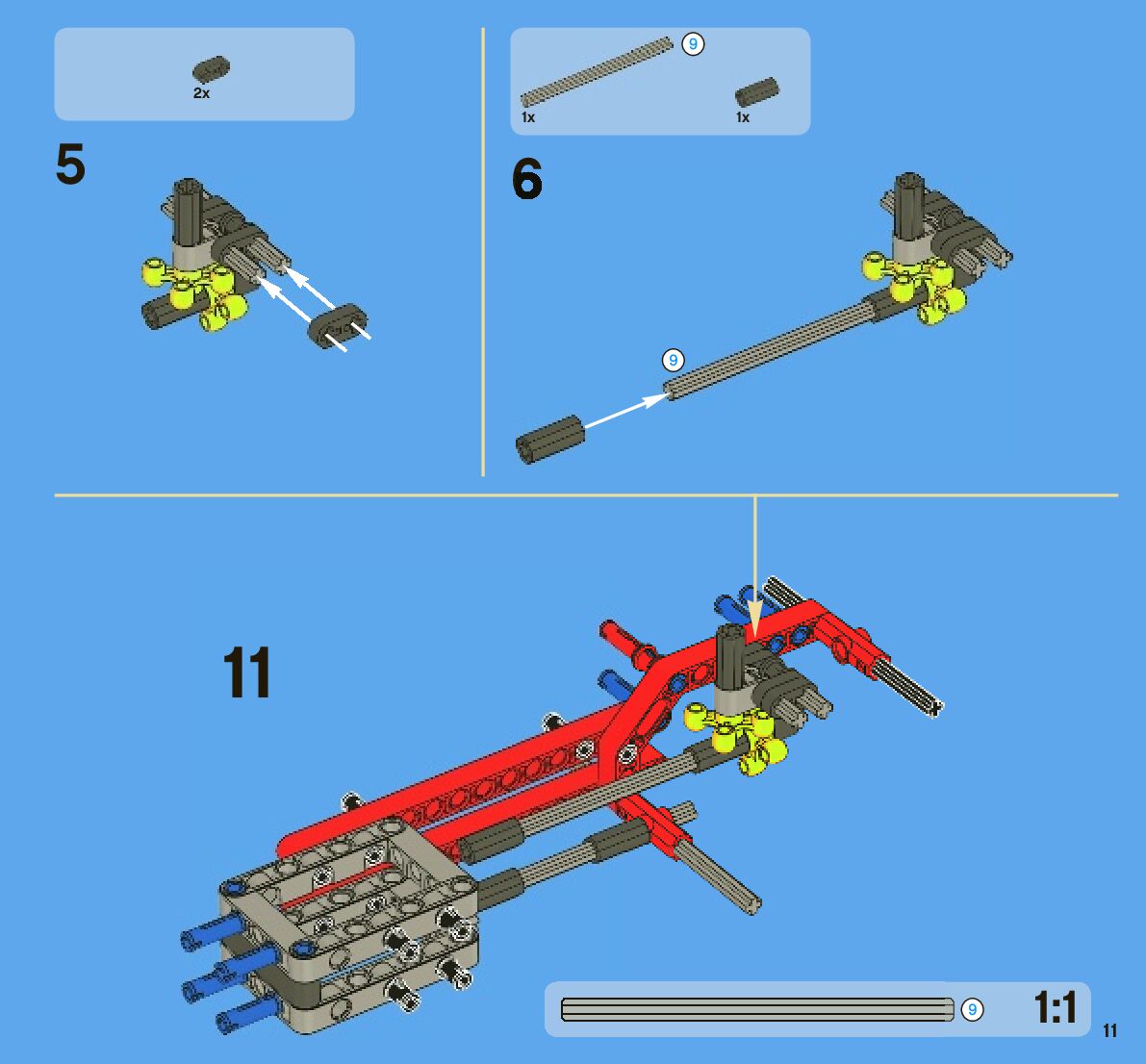 2x

5

9

1x

1x

6

9

11

9

1:1

11