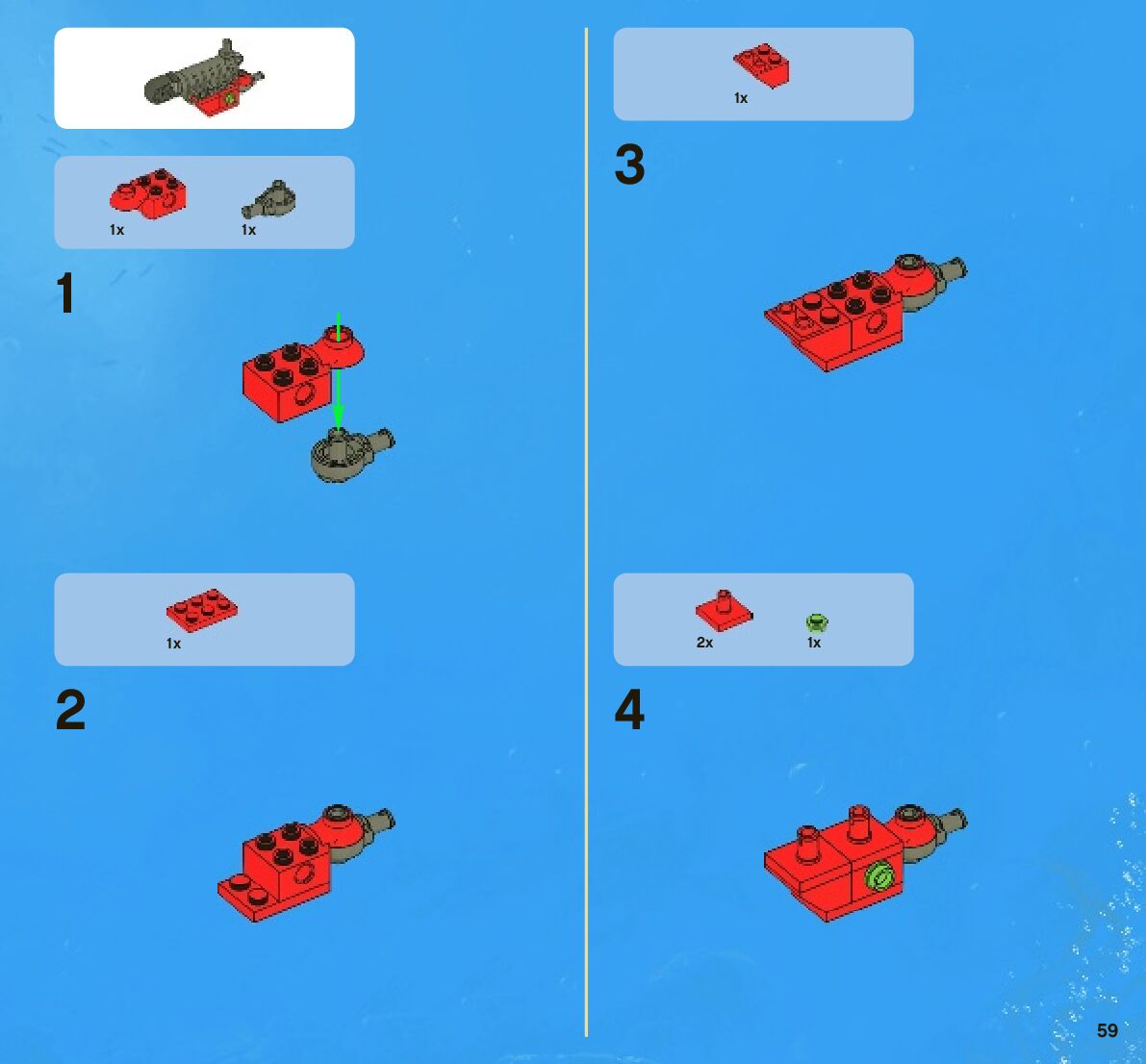 1x 1x

1

1x

2

1x

3

2x 1x

4

59