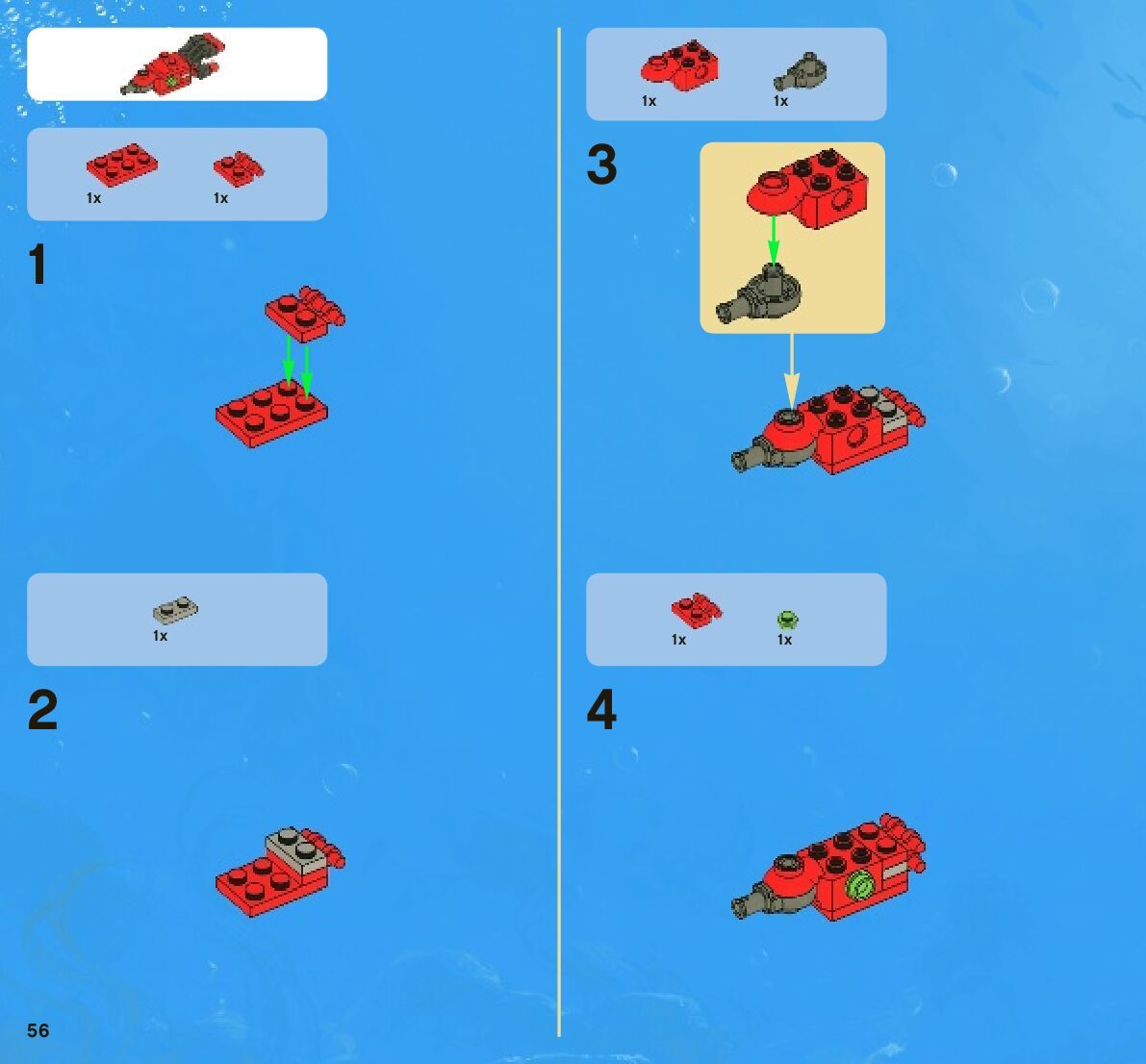 1x 1x

1

1x

2

56

1x 1x

3

1x 1x

4