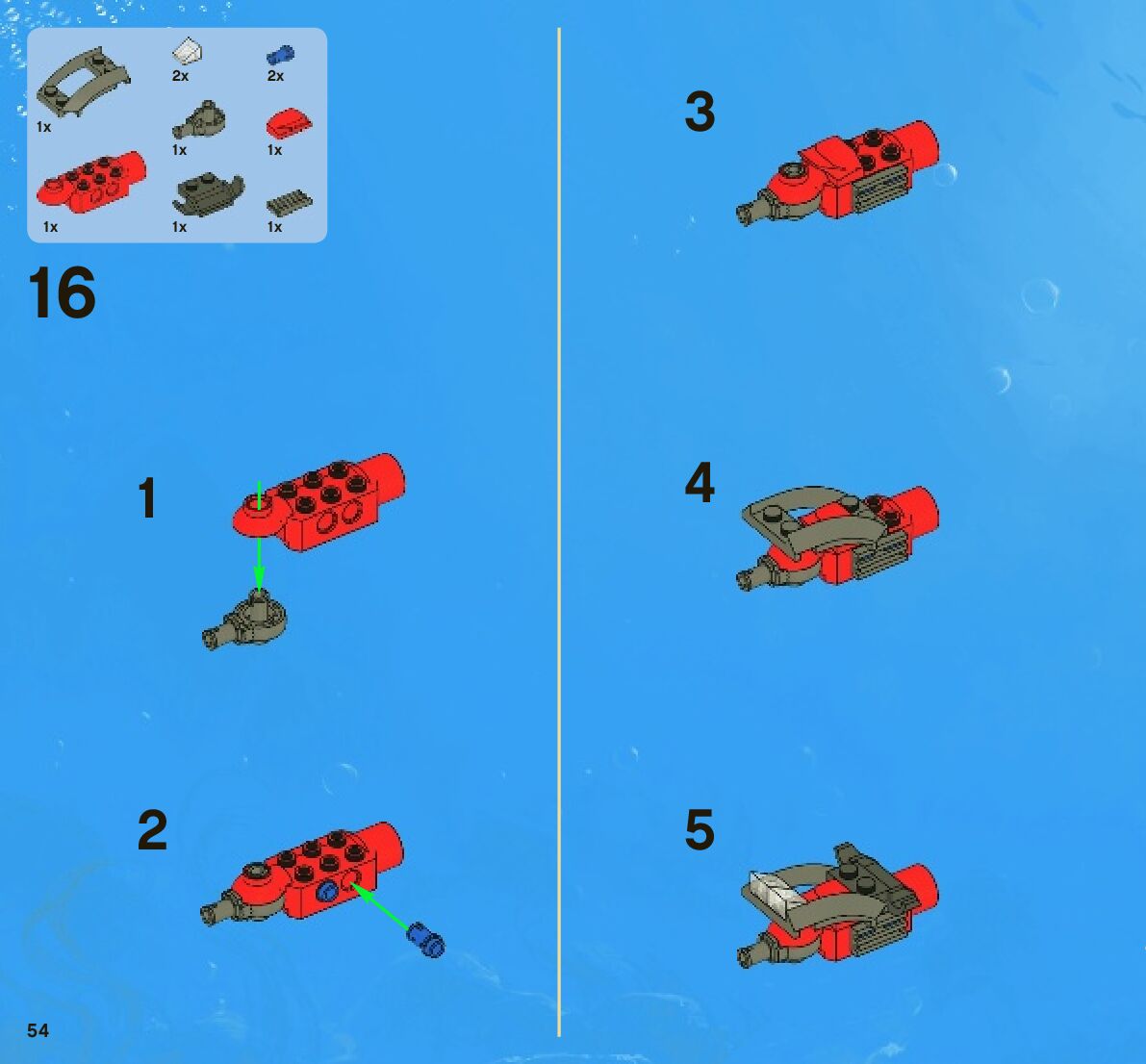 1x
2x
2x
1x
1x
1x
1x
1x

16

1

2

3

4

5

54