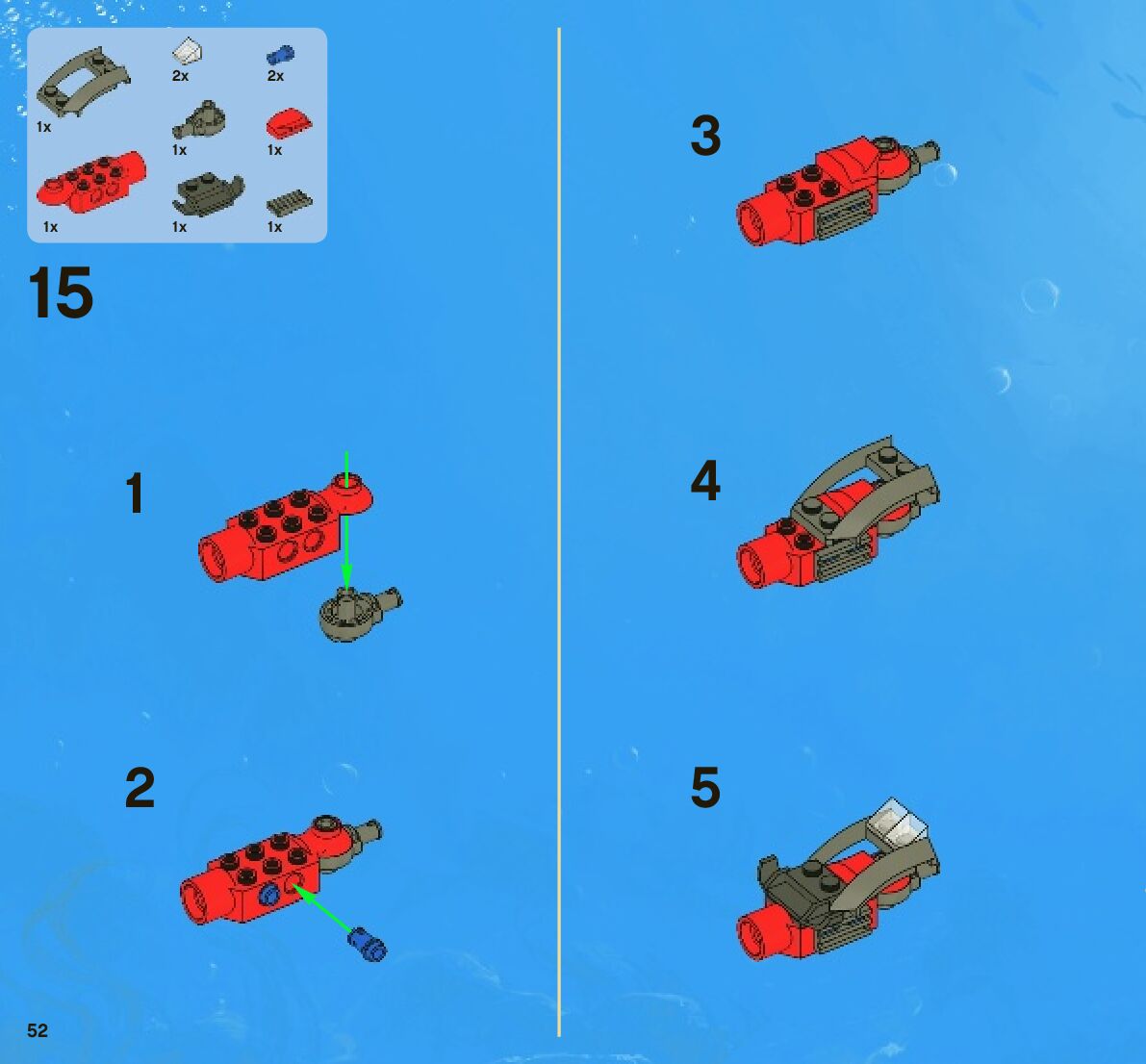 1x
2x
2x
1x
1x
1x
1x
1x

15

1

2

3

4

5

52