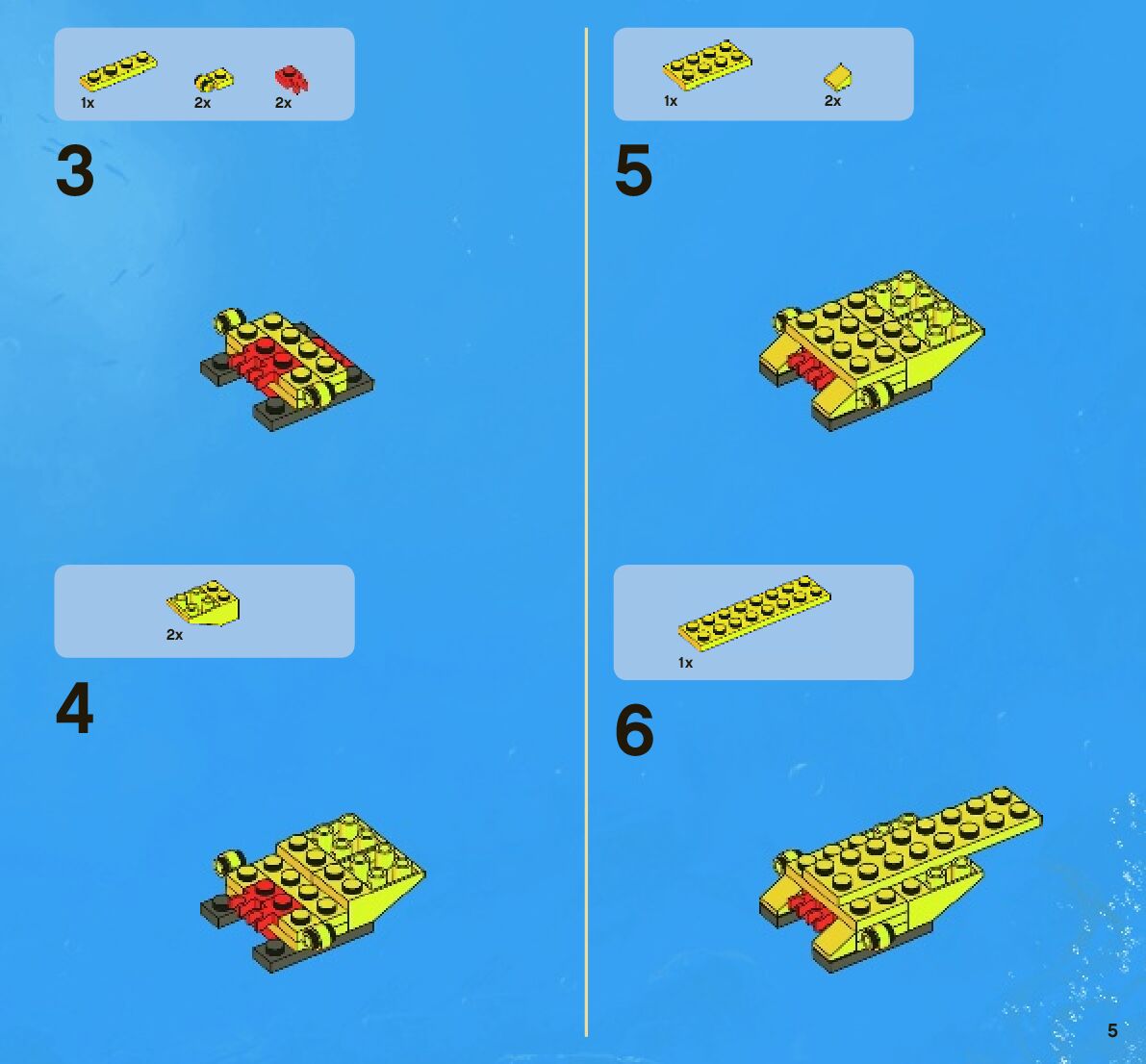 1x 2x 2x

3

2x

4

1x 2x

5

1x

6

5